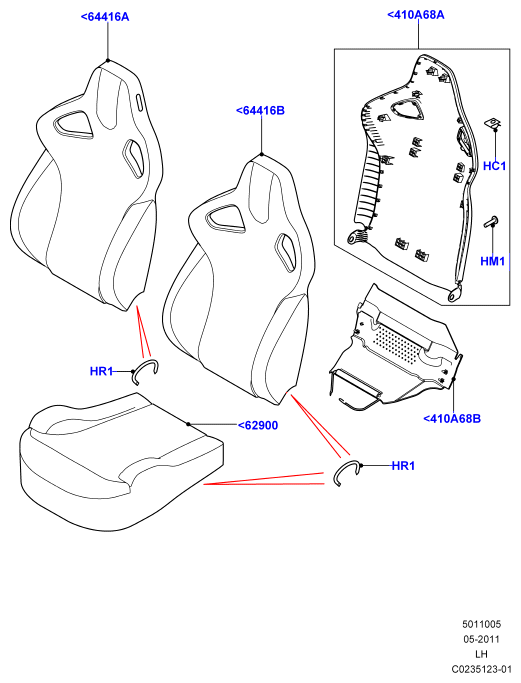 <64416A

<410A68A

<64416B

HC1

HM1

HR1

<410A68B

<62900

HR1

5011005
05-2011
LH
C0235123-01