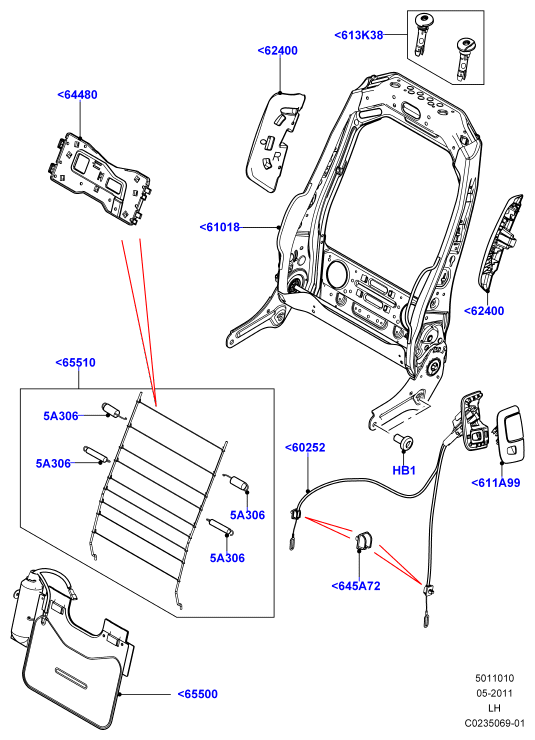 <613K38
<62400
<64480
<61018
<62400
<65510
5A306
5A306
5A306
5A306
<60252
HB1
<611A99
<645A72
<65500
5011010
05-2011
LH
C0235069-01