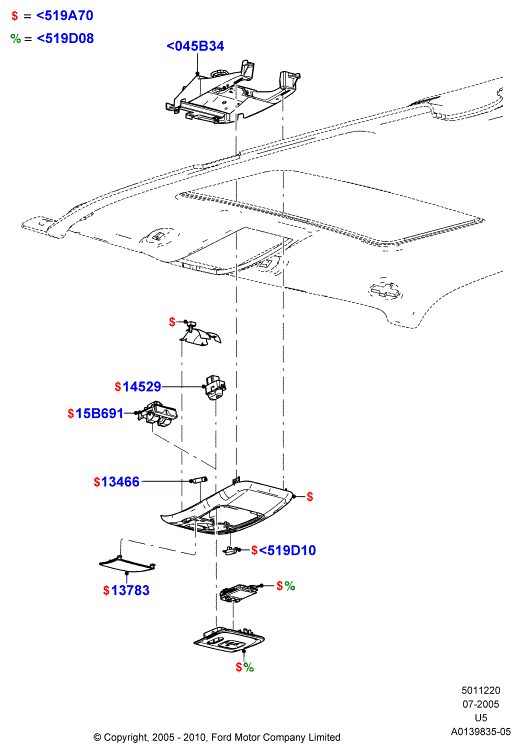 $ = <519A70
% = <519D08

<045B34

$

$14529

$15B691

$13466

$

$<519D10

$13783

$%

$%

5011220
07-2005
U5
A0139835-05

© Copyright, 2005 - 2010, Ford Motor Company Limited