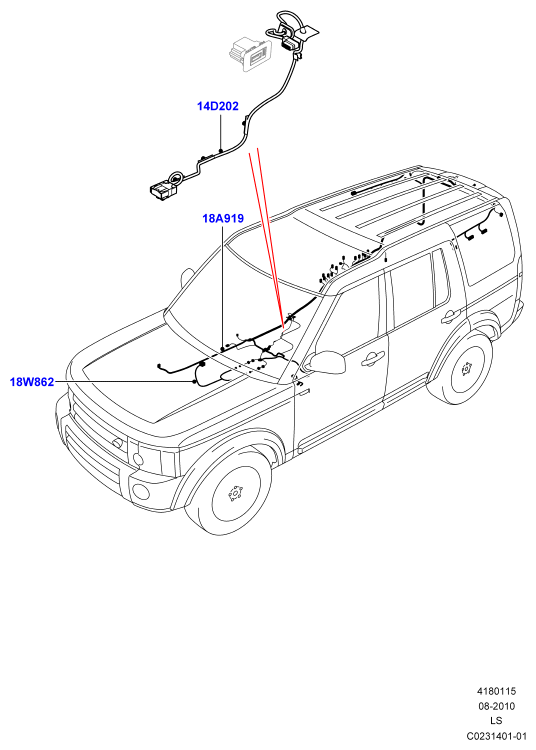 14D202

18A919

18W862

4180115
08-2010
LS
C0231401-01