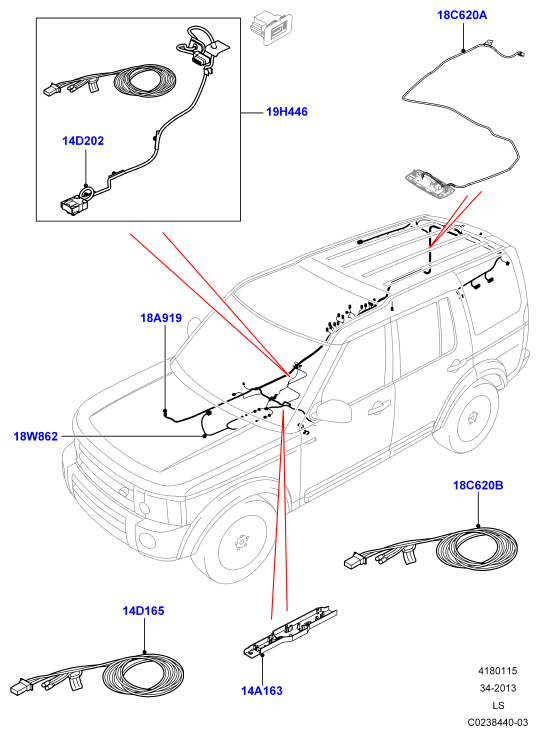 18C620A

19H446

14D202

18A919

18W862

18C620B

14D165

14A163

4180115
34-2013
LS
C0238440-03