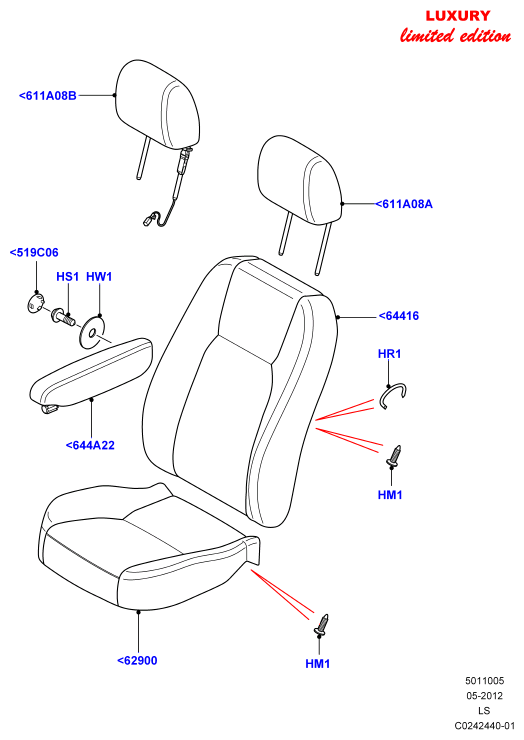 LUXURY
limited edition

<611A08B

<611A08A

<519C06

HS1

HW1

<64416

HR1

<644A22

HM1

<62900

HM1

5011005
05-2012
LS
C0242440-01