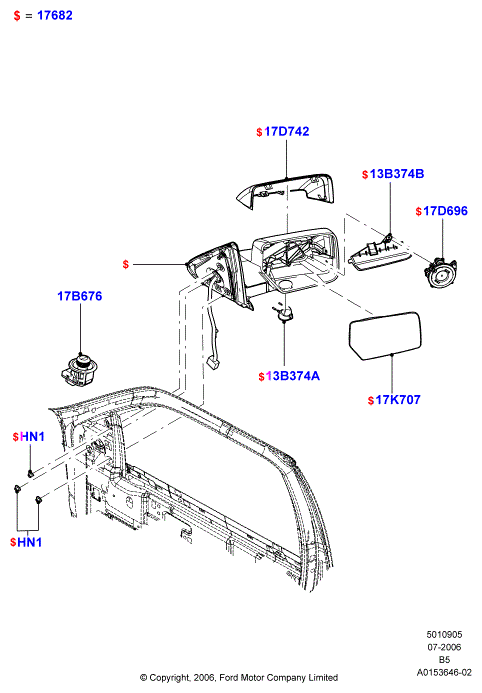 $ = 17682

$17D742

$13B374B

$17D696

$

17B676

$13B374A

$17K707

$HN1

$HN1

5010905
07-2006
B5
A0153646-02

© Copyright, 2006, Ford Motor Company Limited