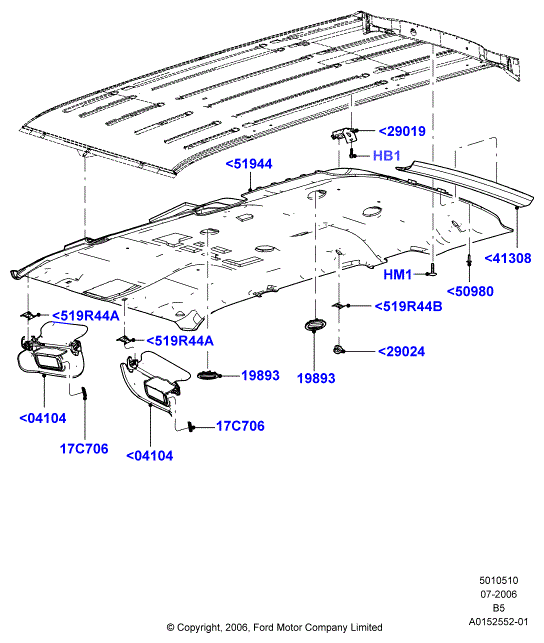 <29019
HB1
<51944
<41308
HM1
<50980
<519R44A
<519R44B
<519R44A
<29024
19893
19893
<04104
17C706
17C706
<04104

5010510
07-2006
B5
A0152552-01
© Copyright, 2006, Ford Motor Company Limited