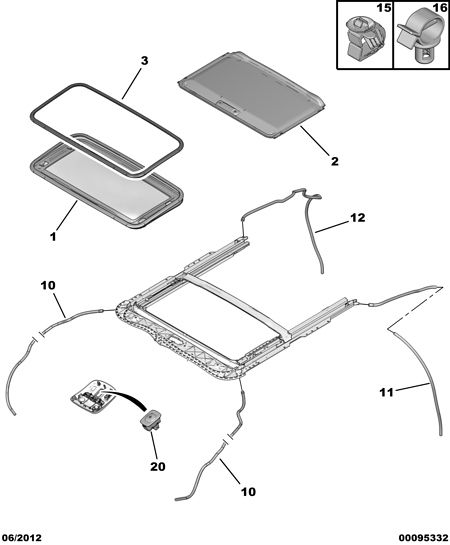 15
16
3
2
1
12
10
11
20
10
06/2012
00095332