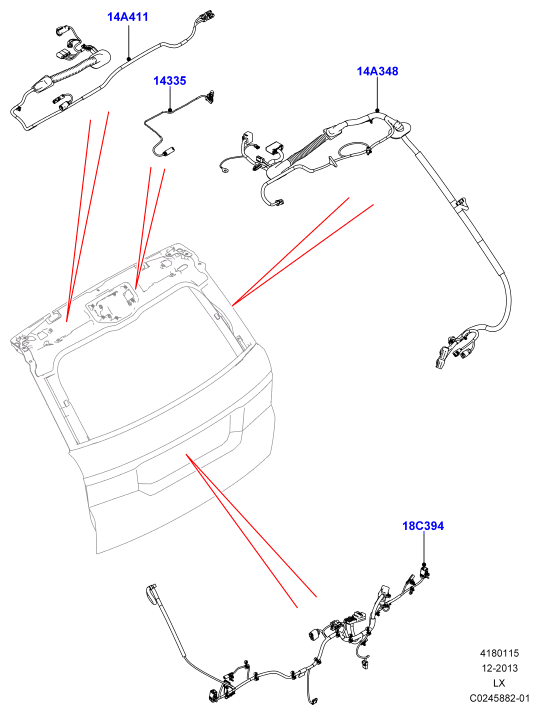 14A411

14335

14A348

18C394

4180115
12-2013
LX
C0245882-01