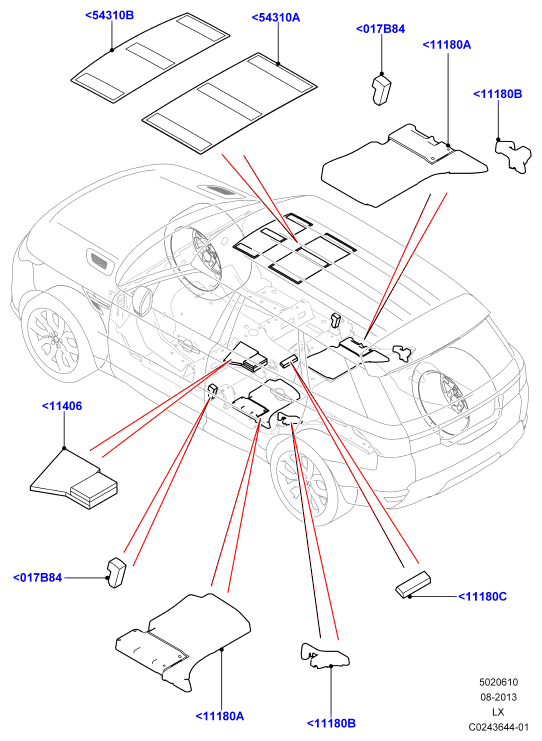 <54310B
<54310A
<017B84
<11180A
<11180B
<11406
<017B84
<11180C
<11180A
<11180B
5020610
08-2013
LX
C0243644-01