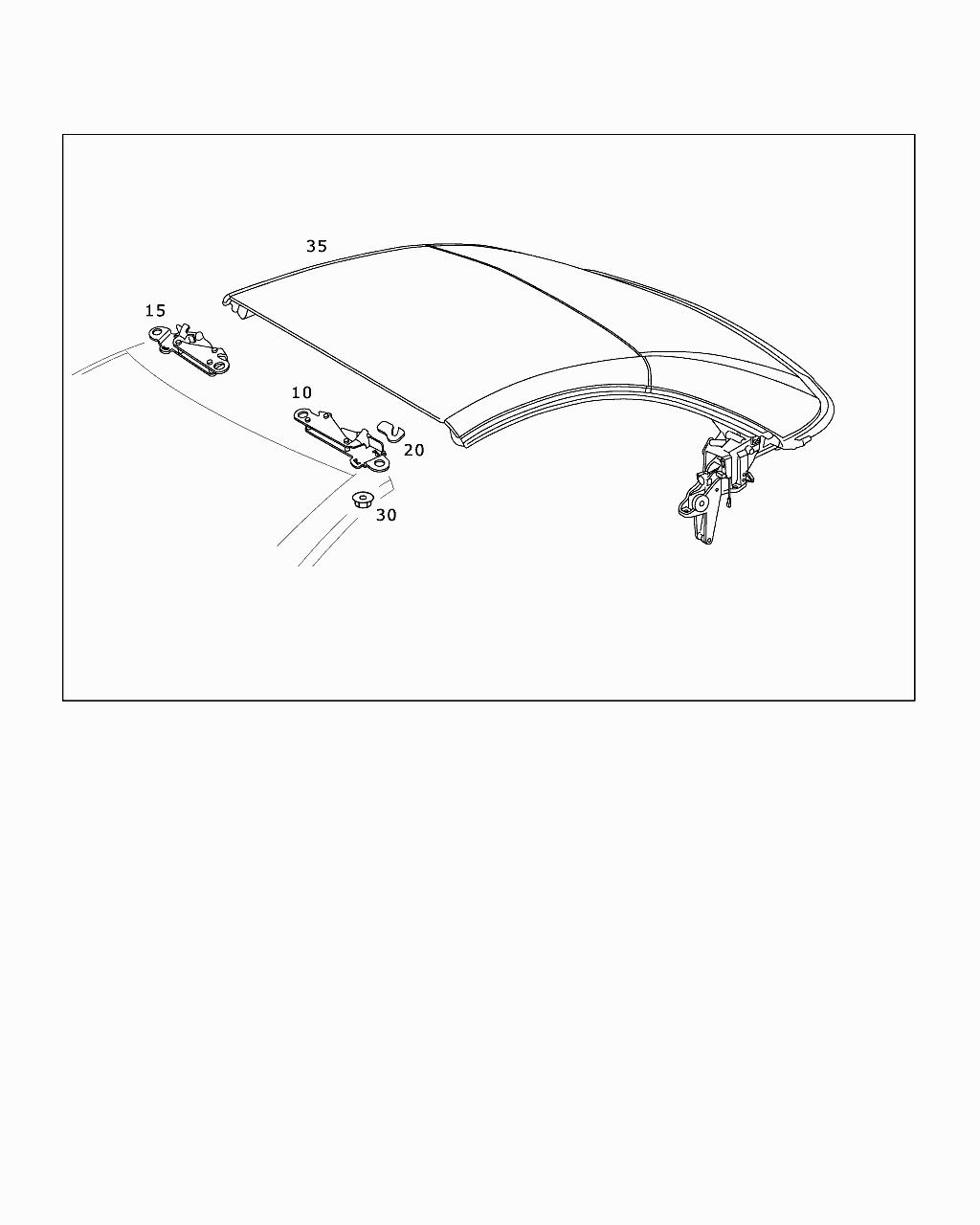 35
15
10
20
30