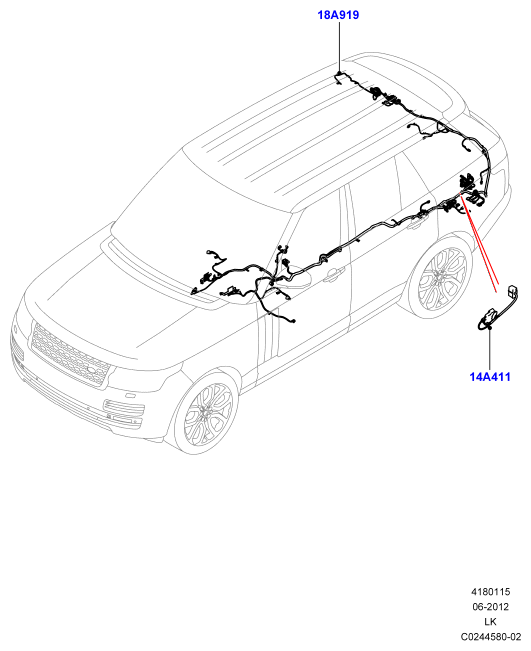 18A919

14A411

4180115
06-2012
LK
C0244580-02