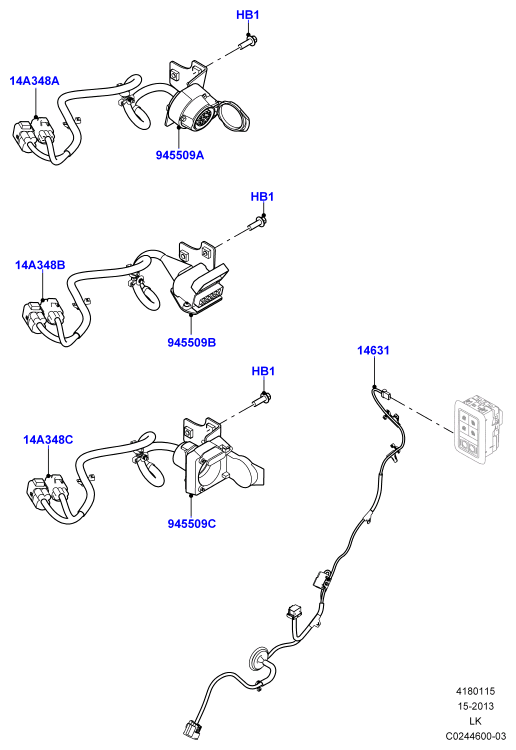 HB1
14A348A
945509A
HB1
14A348B
945509B
14631
HB1
14A348C
945509C
4180115
15-2013
LK
C0244600-03