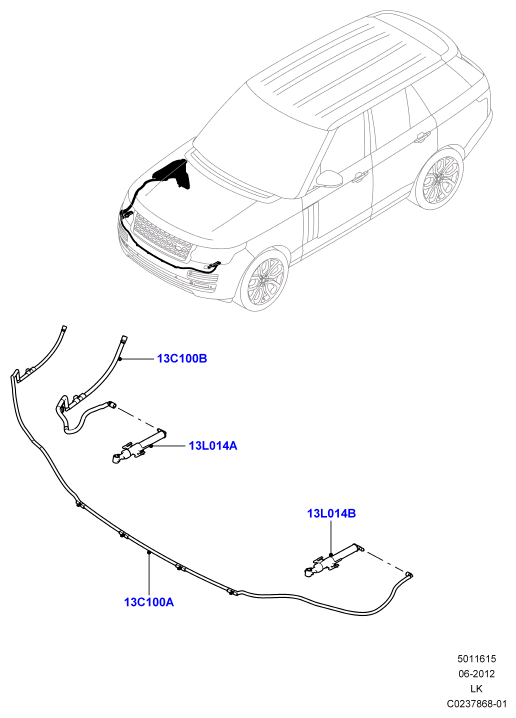 13C100B
13L014A
13L014B
13C100A
5011615
06-2012
LK
C0237868-01