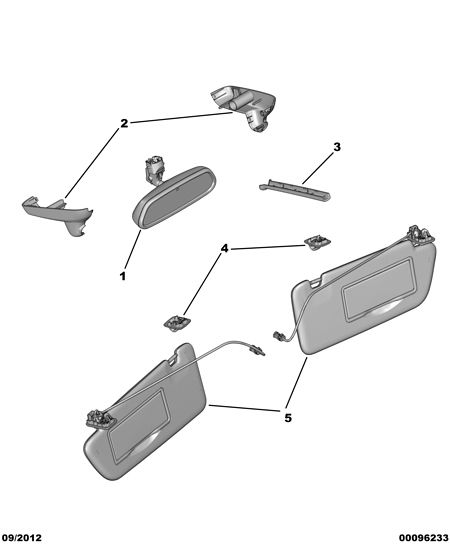 2

3

1

4

5

09/2012

00096233