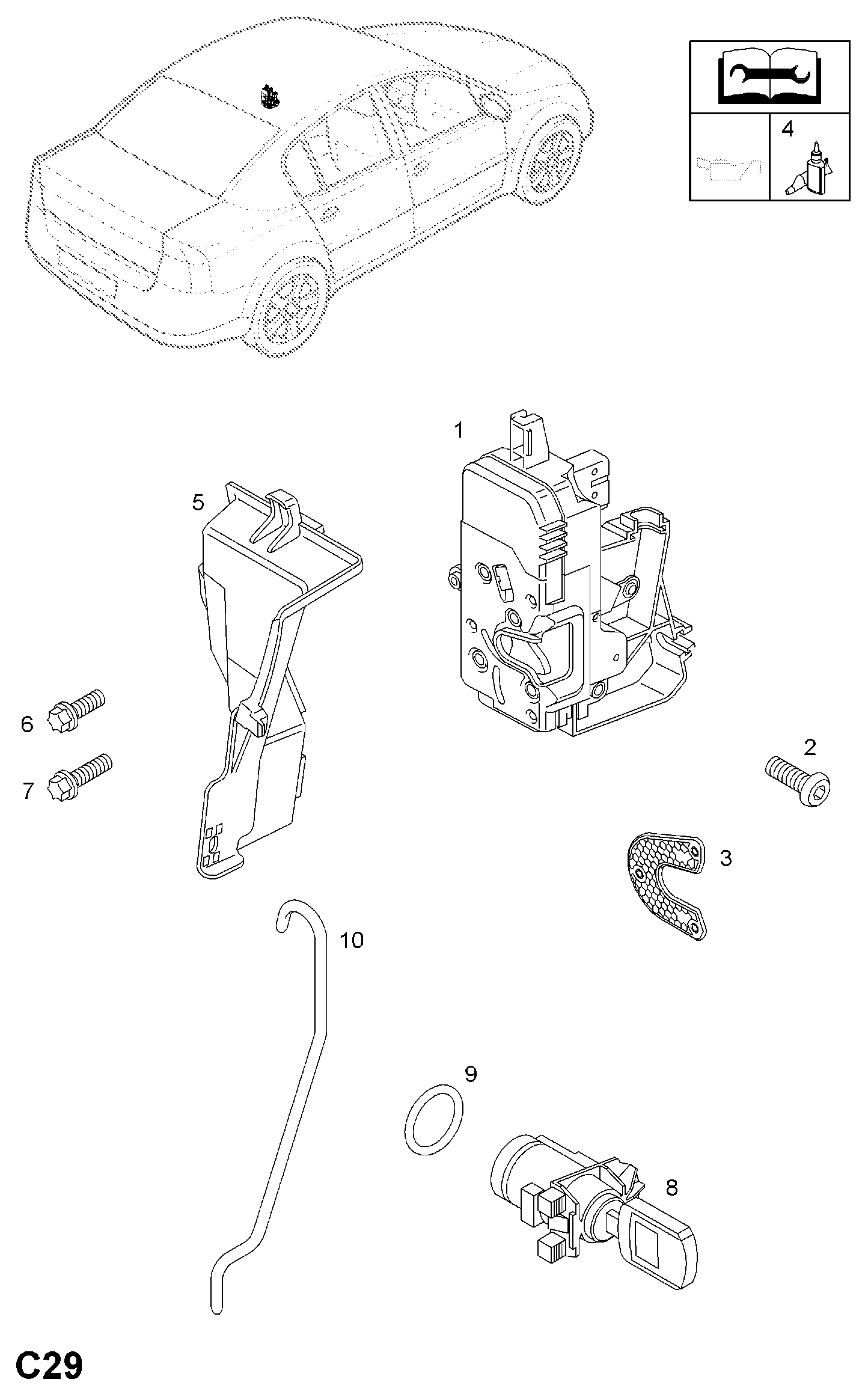 4

1

5

6

7

2

3

10

9

8

C29