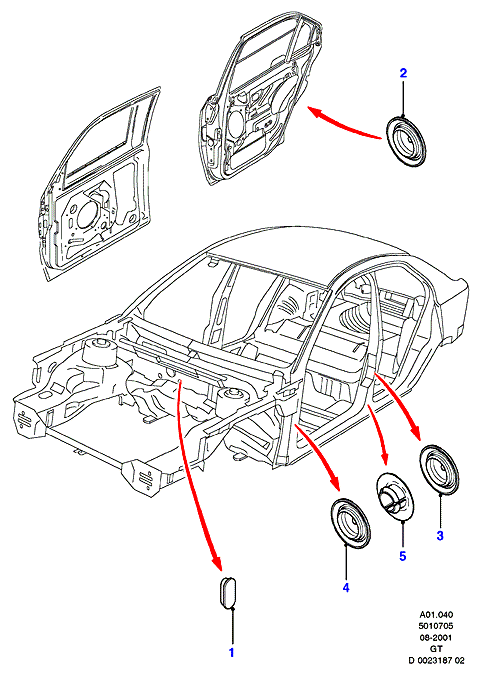 2

3

5

4

1

A01.040
5010705
08-2001
GT
D 0023187 02