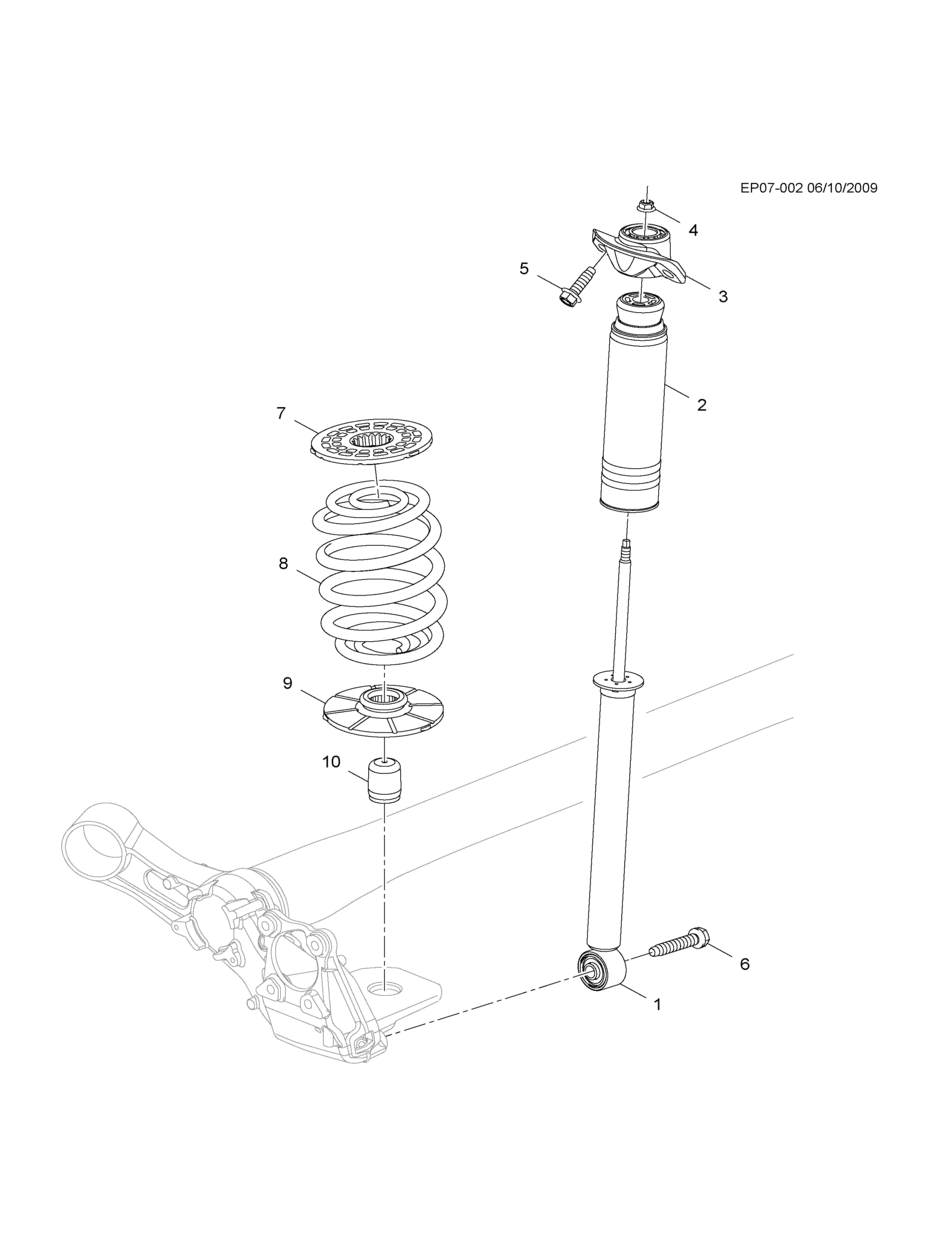 EP07-002 06/10/2009

4

5

3

2

7

8

9

10

6

1