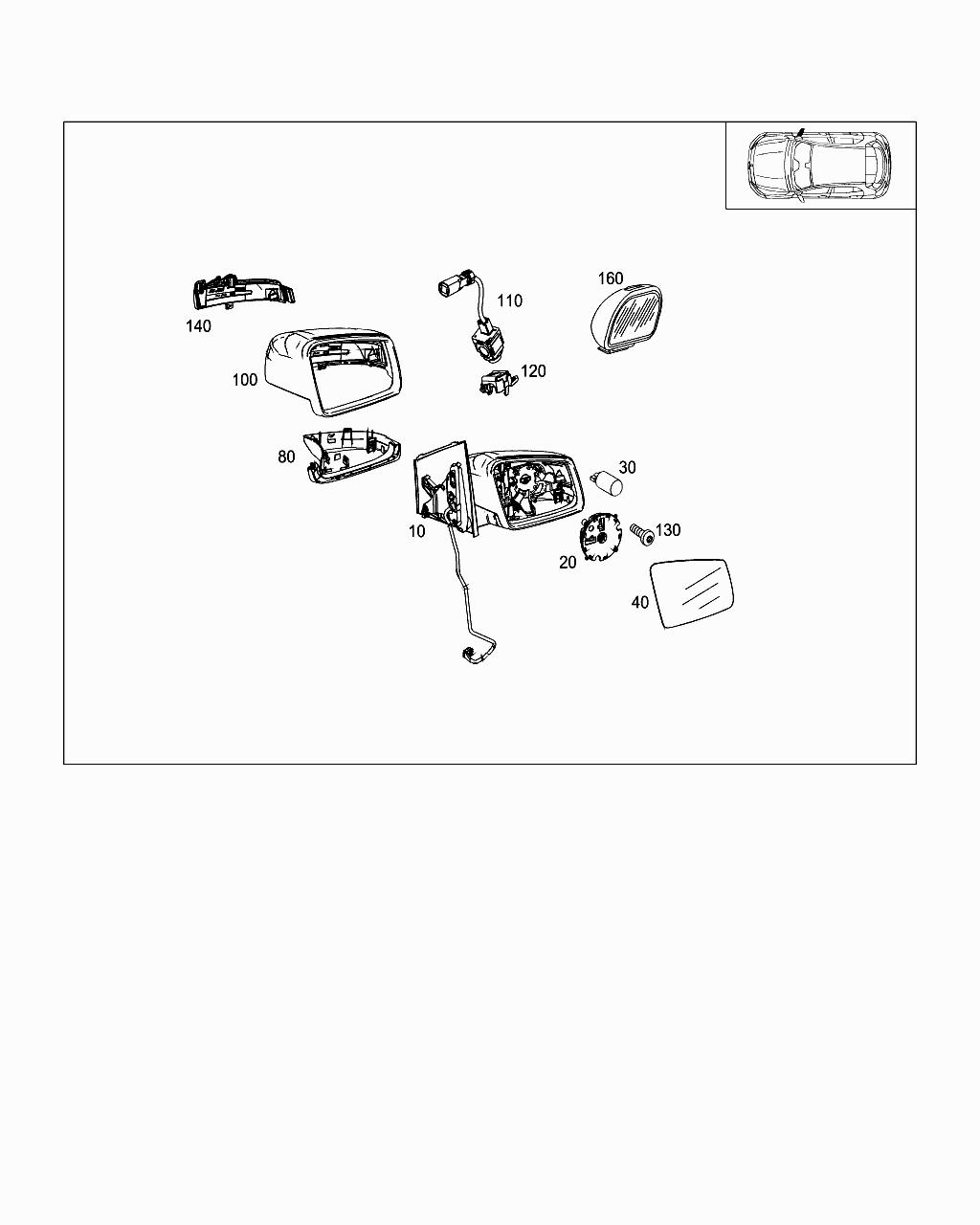 140

110

160

100

120

80

30

10

130

20

40