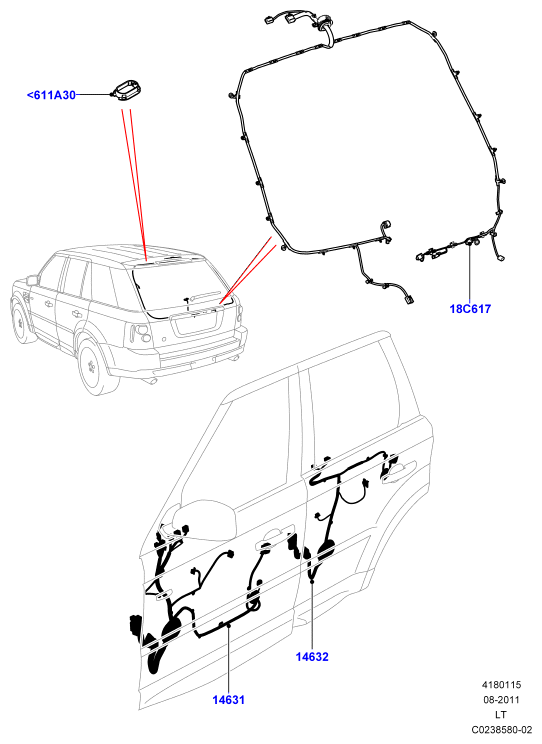 <611A30

18C617

14632

14631

4180115
08-2011
LT
C0238580-02