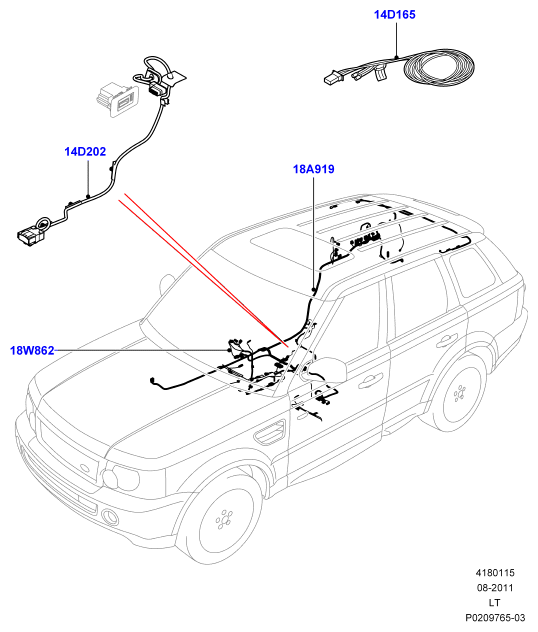 14D165

14D202

18A919

18W862

4180115
08-2011
LT
P0209765-03