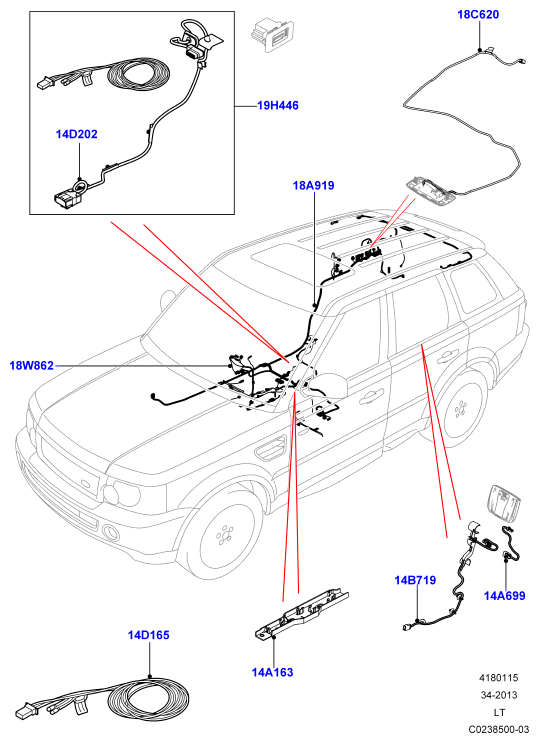 18C620

19H446

14D202

18A919

18W862

14B719

14A699

14D165

14A163

4180115
34-2013
LT
C0238500-03