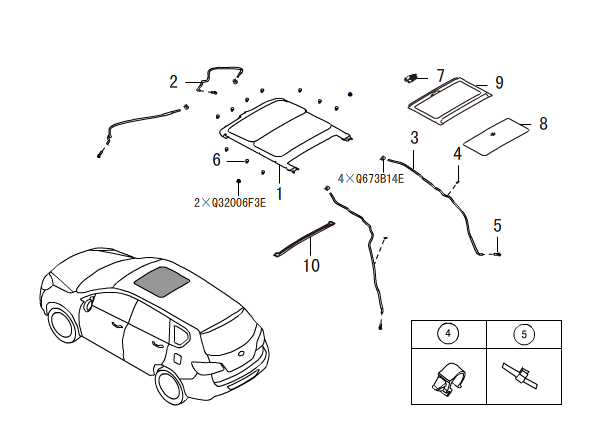 2
7
9
8
3
4
6
4×Q673B14E
2×Q32006F3E
1
5
10
| 4 | 5 |
|---|---|
| | |