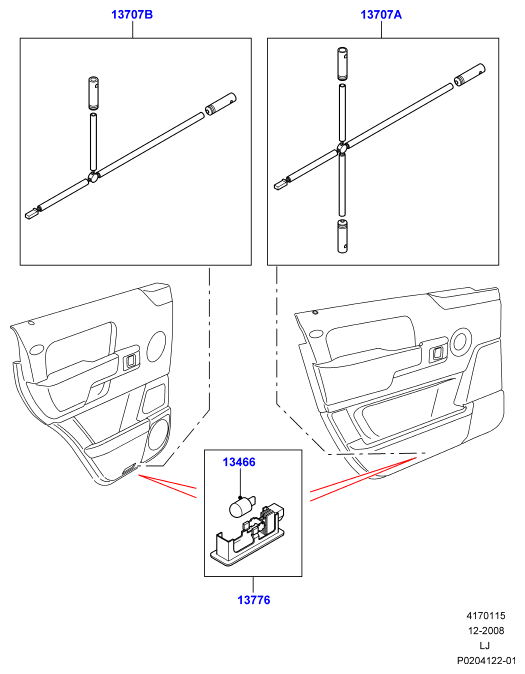 13707B

13707A

13466

13776

4170115
12-2008
LJ
P0204122-01