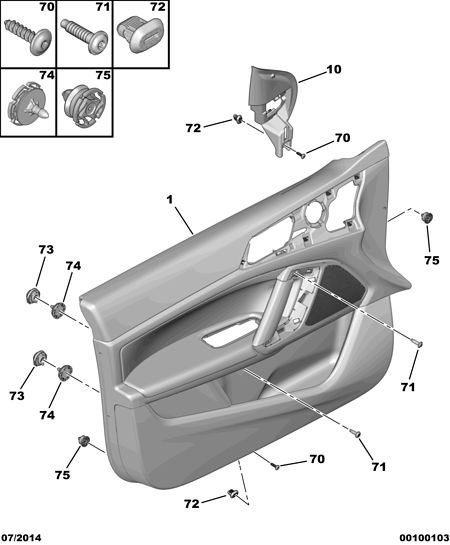 70
71
72
74
75
10
72
70
1
75
73
74
73
74
71
75
70
71
72
07/2014
00100103