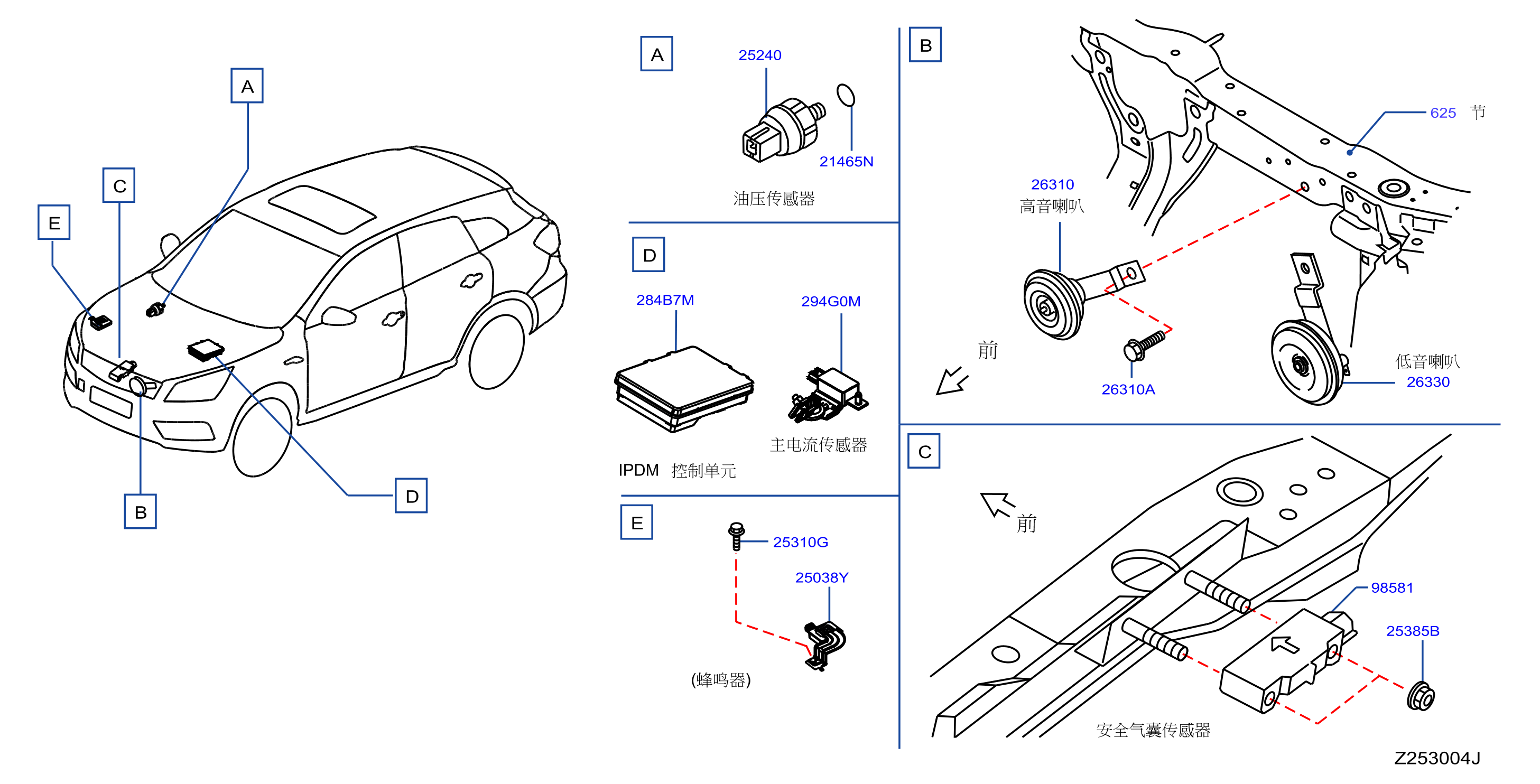 A

C

E

B

D

A

25240

21465N

油压传感器

D

284B7M

294G0M

主电流传感器

IPDM 控制单元

E

25310G

25038Y

(蜂鸣器)

B

625 节

26310
高音喇叭

前

26310A

低音喇叭
26330

C

前

98581

25385B

安全气囊传感器

Z253004J