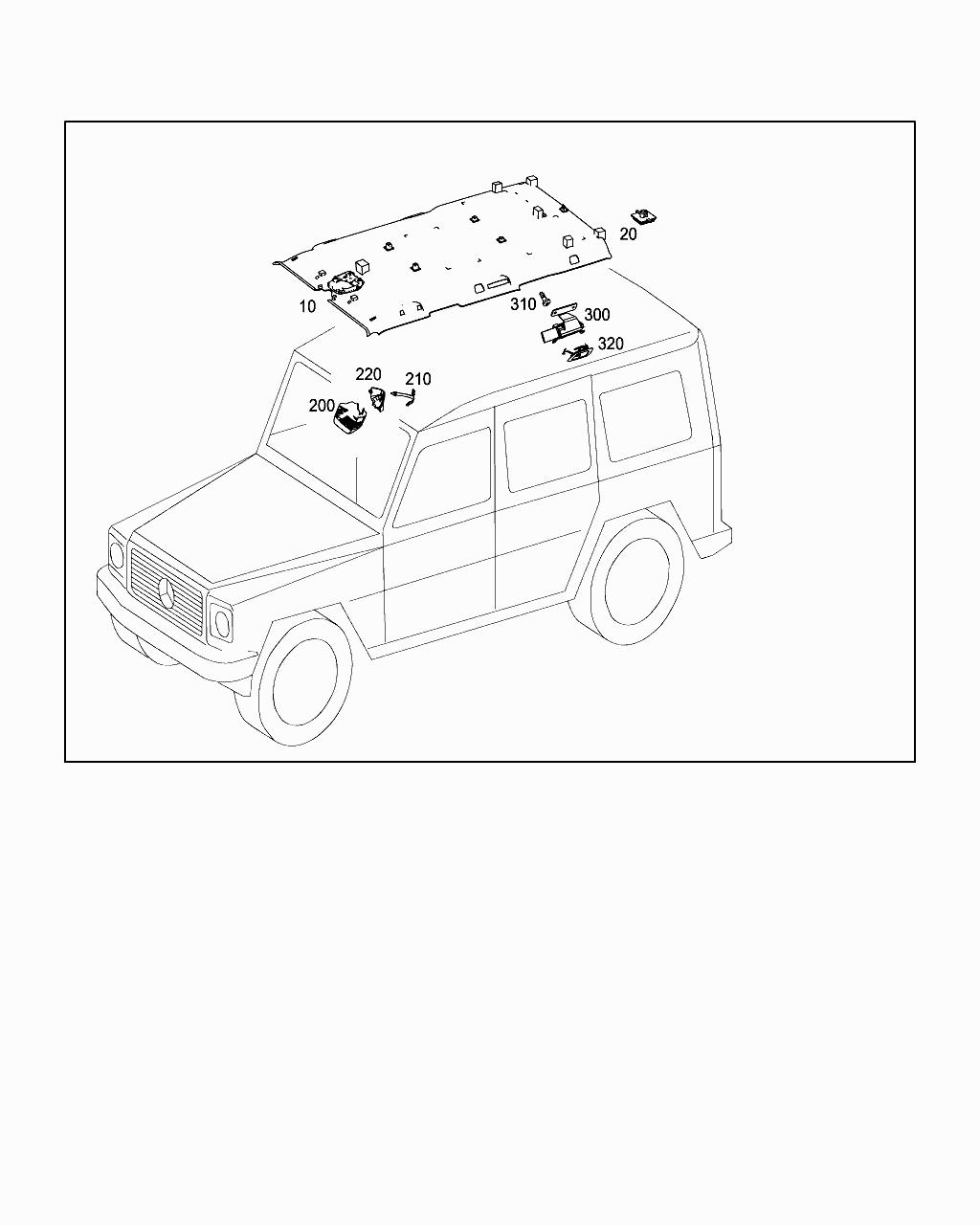 20
10
310
300
320
220
210
200