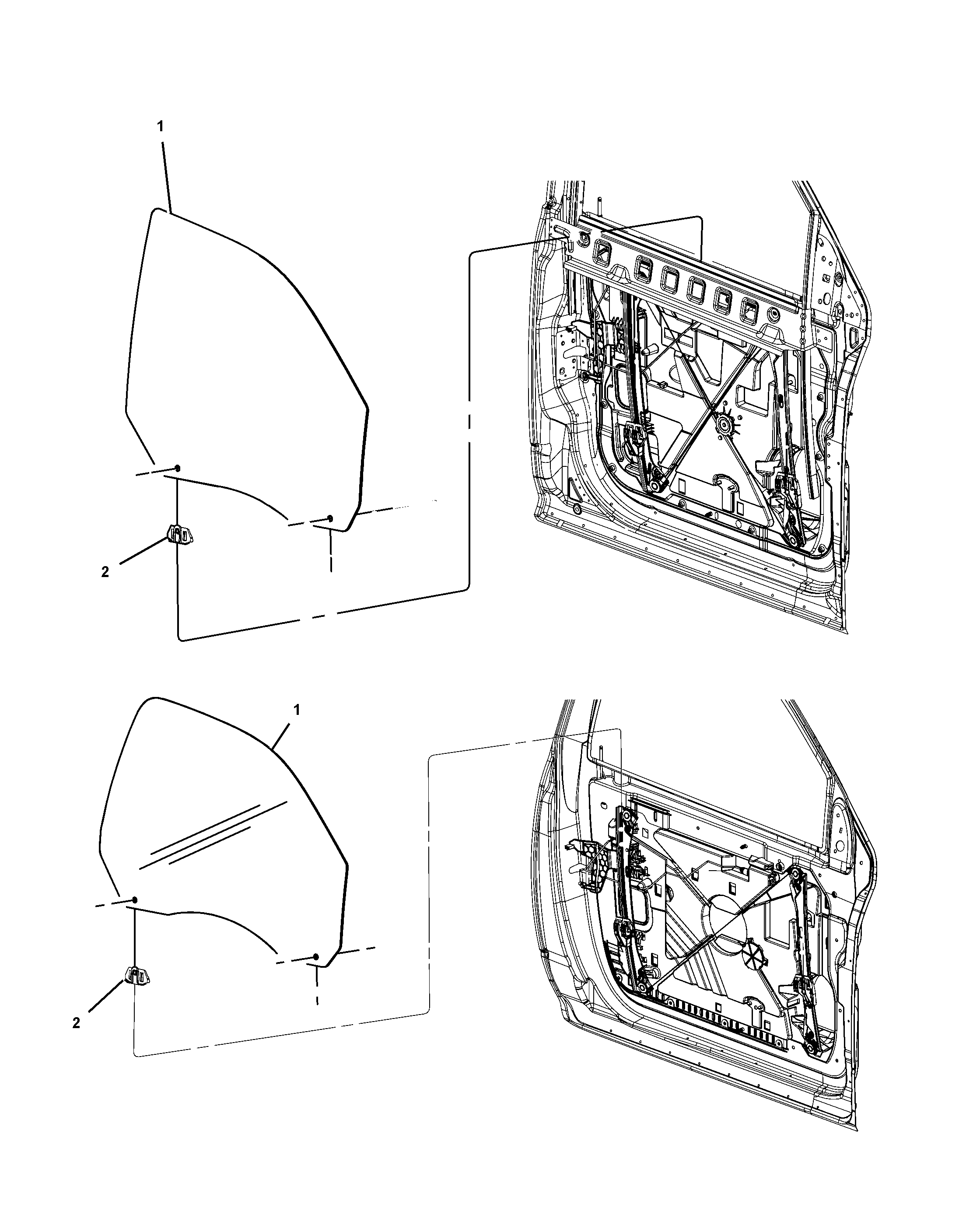 1

2

1

2