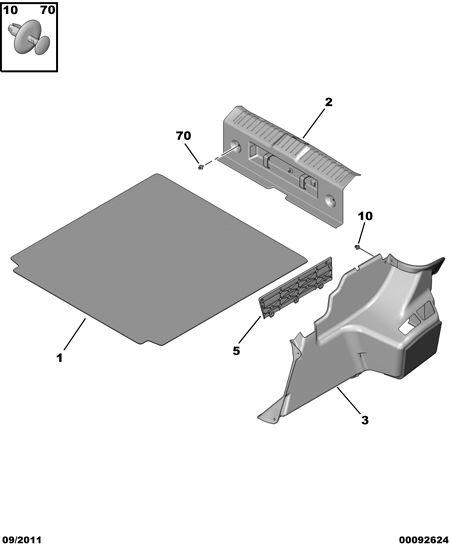 10 70

2

70

10

1

5

3

09/2011

00092624