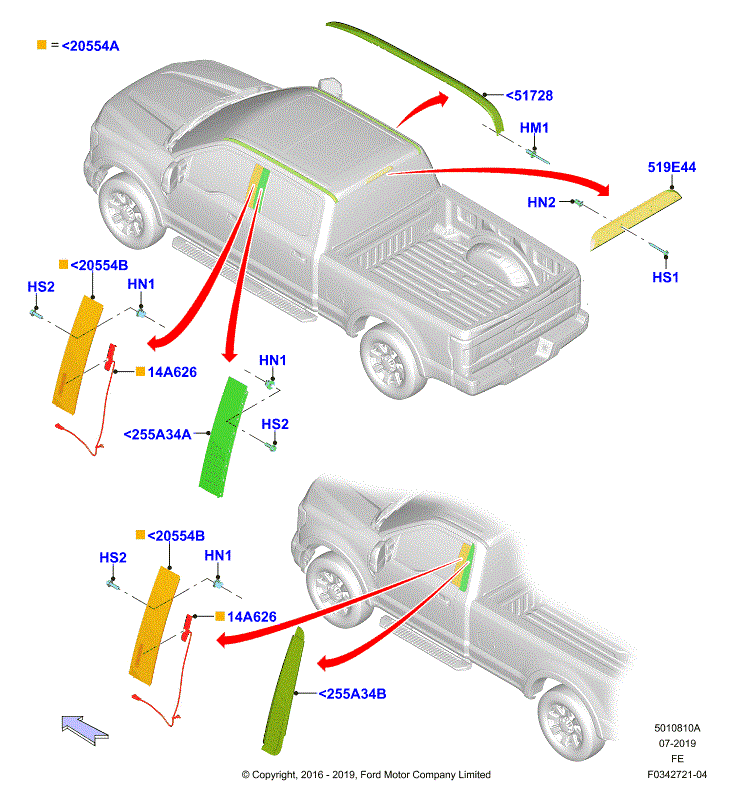 = <20554A

<51728

HM1

519E44

HN2

HS1

<20554B

HS2

HN1

14A626

HN1

<255A34A

HS2

<20554B

HS2

HN1

14A626

<255A34B

5010810A
07-2019
FE
F0342721-04

© Copyright, 2016 - 2019, Ford Motor Company Limited