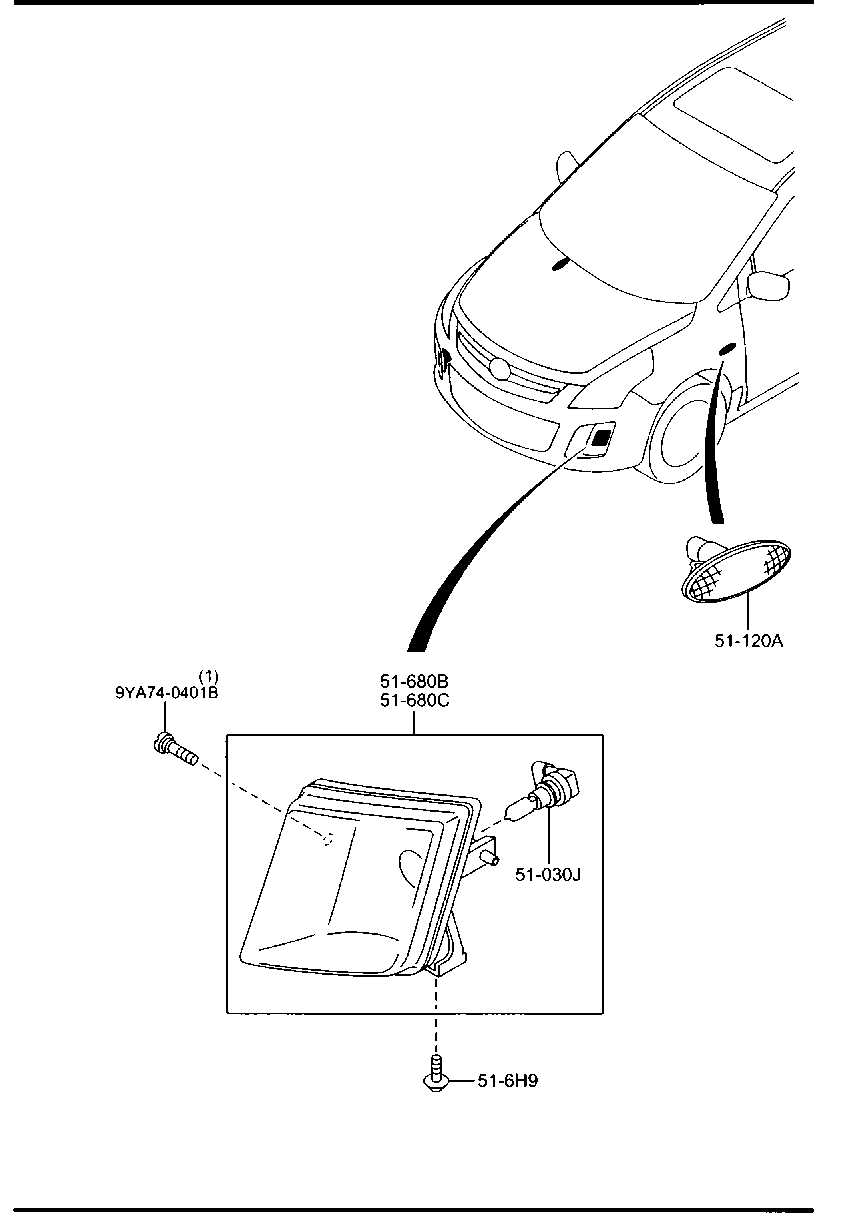 51-120A

(1)
9YA74-0401B

51-680B
51-680C

51-030J

51-6H9