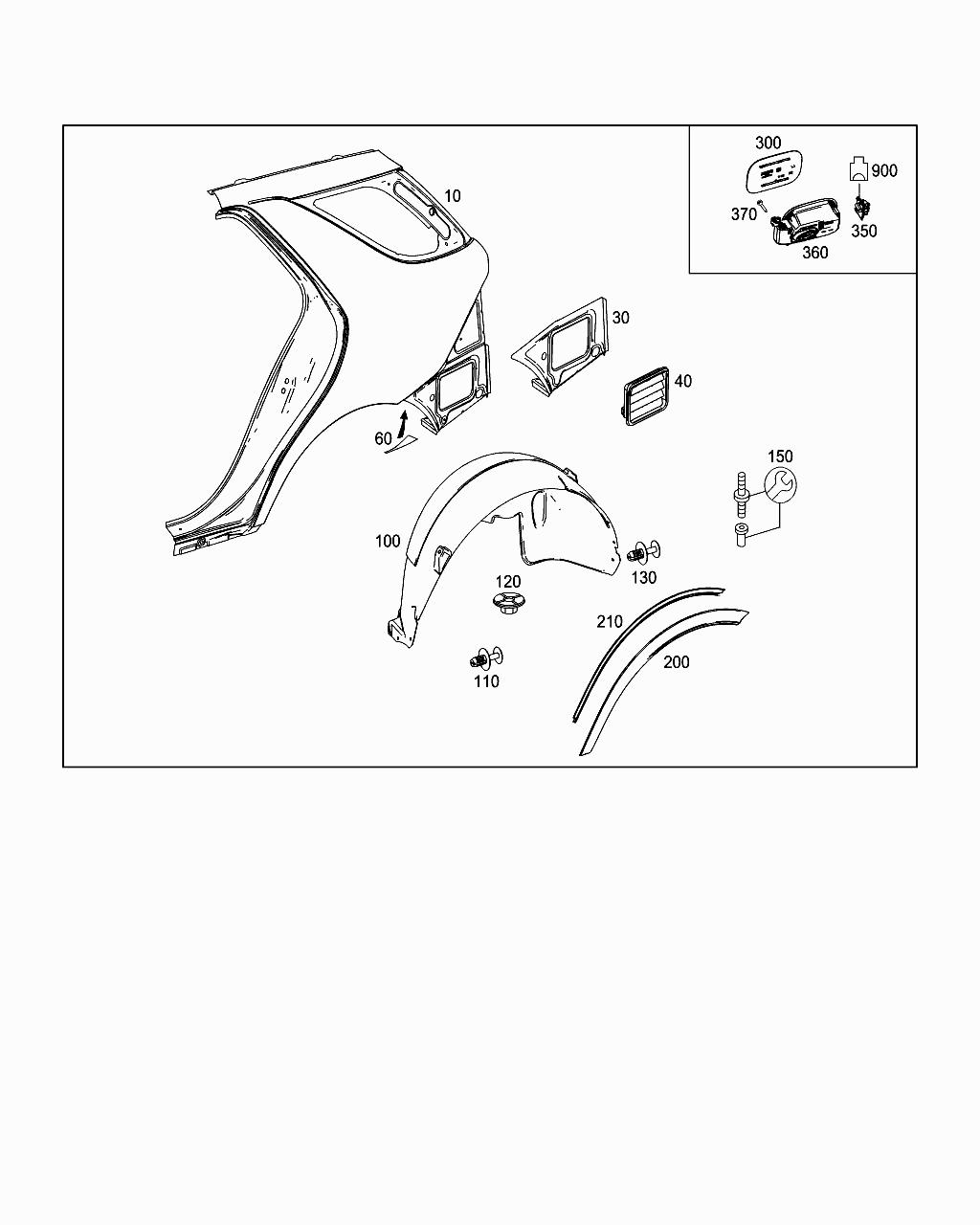 300
900
370
350
360
10
30
40
60
150
100
120
130
210
200
110