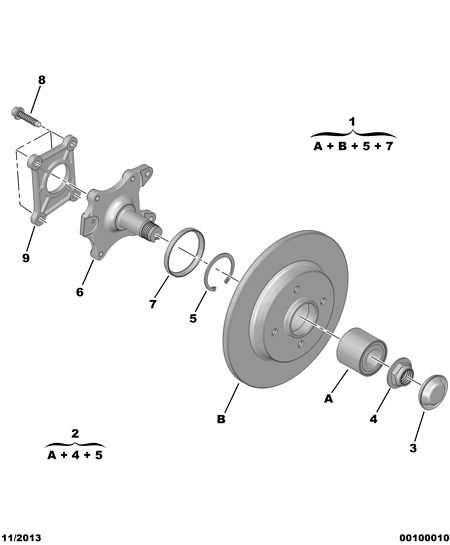 8

1
A + B + 5 + 7

9

6

7

5

B

A

4

3

2
A + 4 + 5

11/2013

00100010