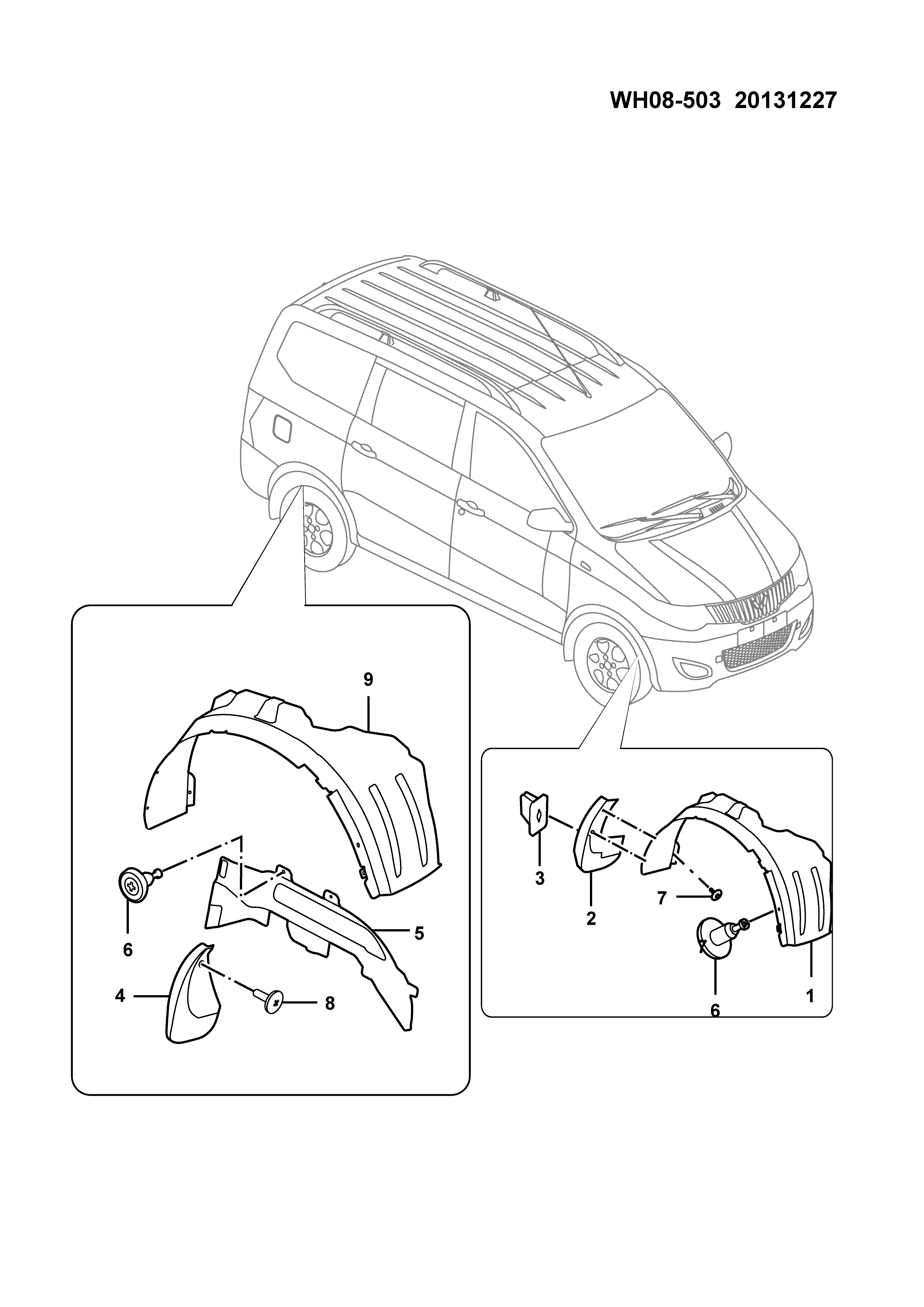 WH08-503 20131227

9

6

5

4

8

3

2

7

6

1