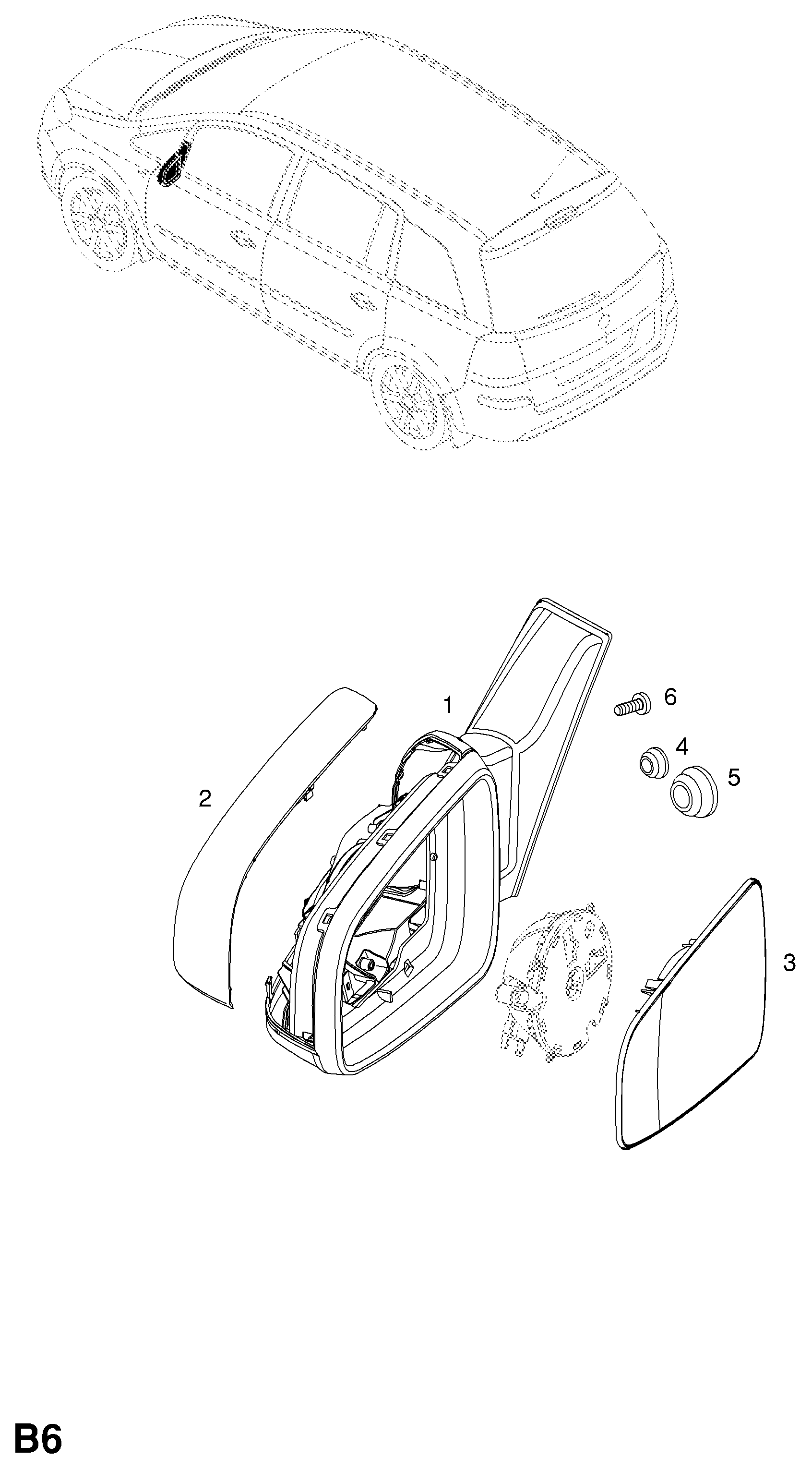 1
6
4
5
2
3
B6