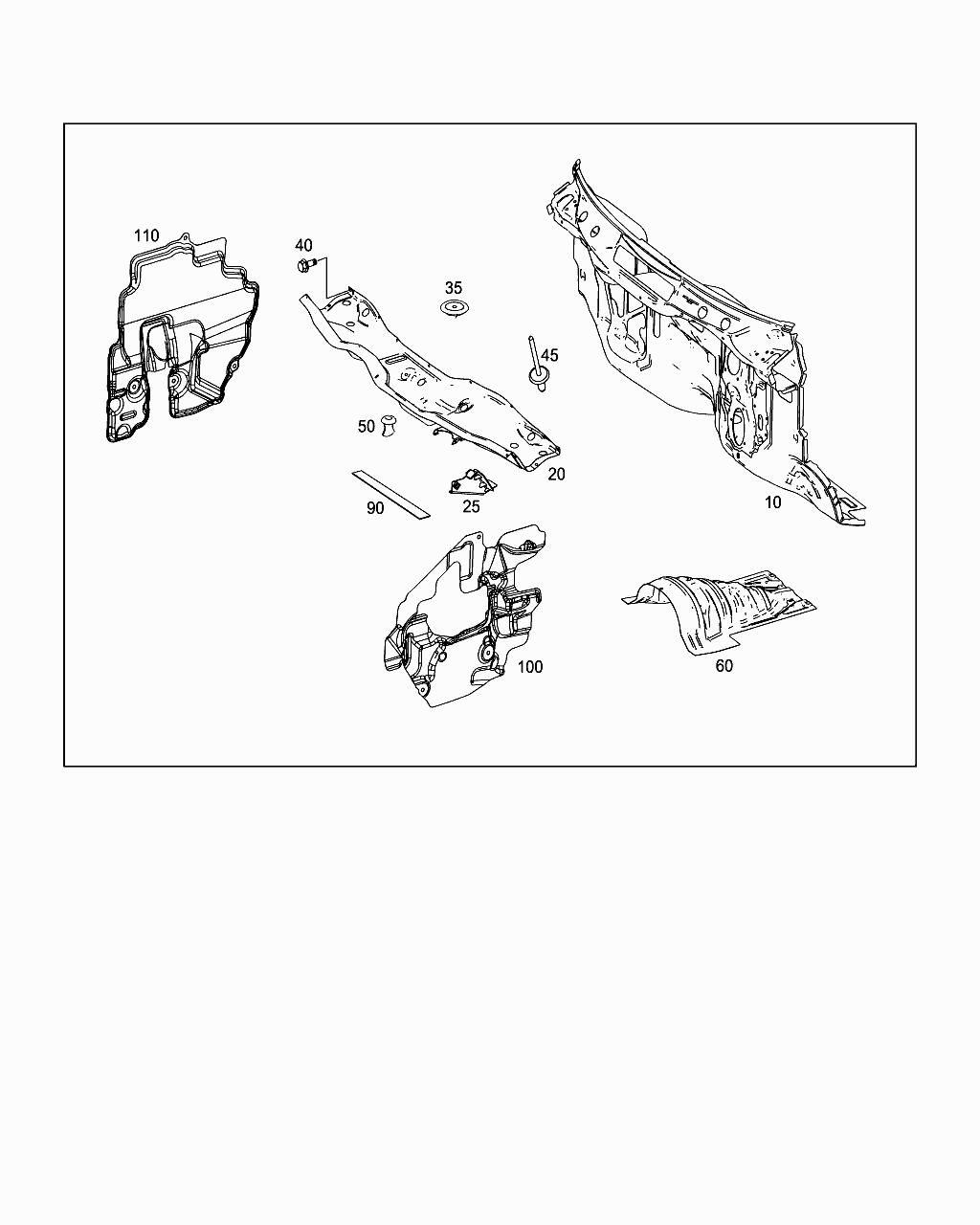 110
40
35
45
50
20
90
25
10
100
60