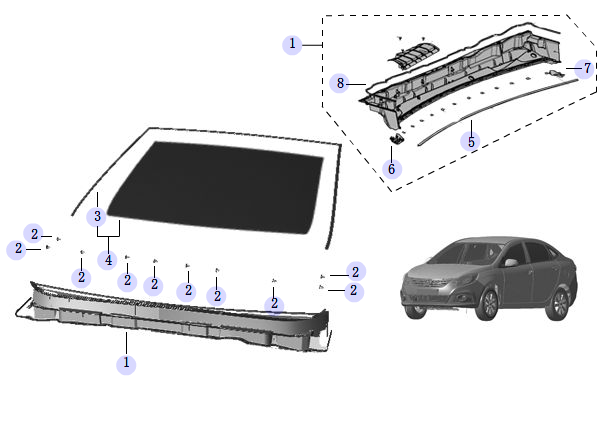 1
8
7
5
6
3
4
2
2
2
2
2
2
2
2
2
2
1