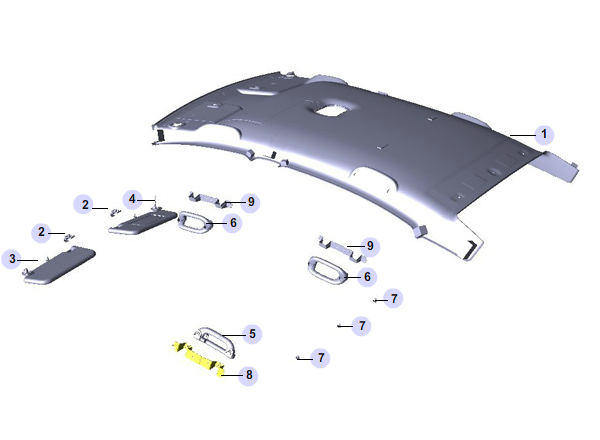 1
2
4
9
6
2
3
9
6
7
7
5
7
8