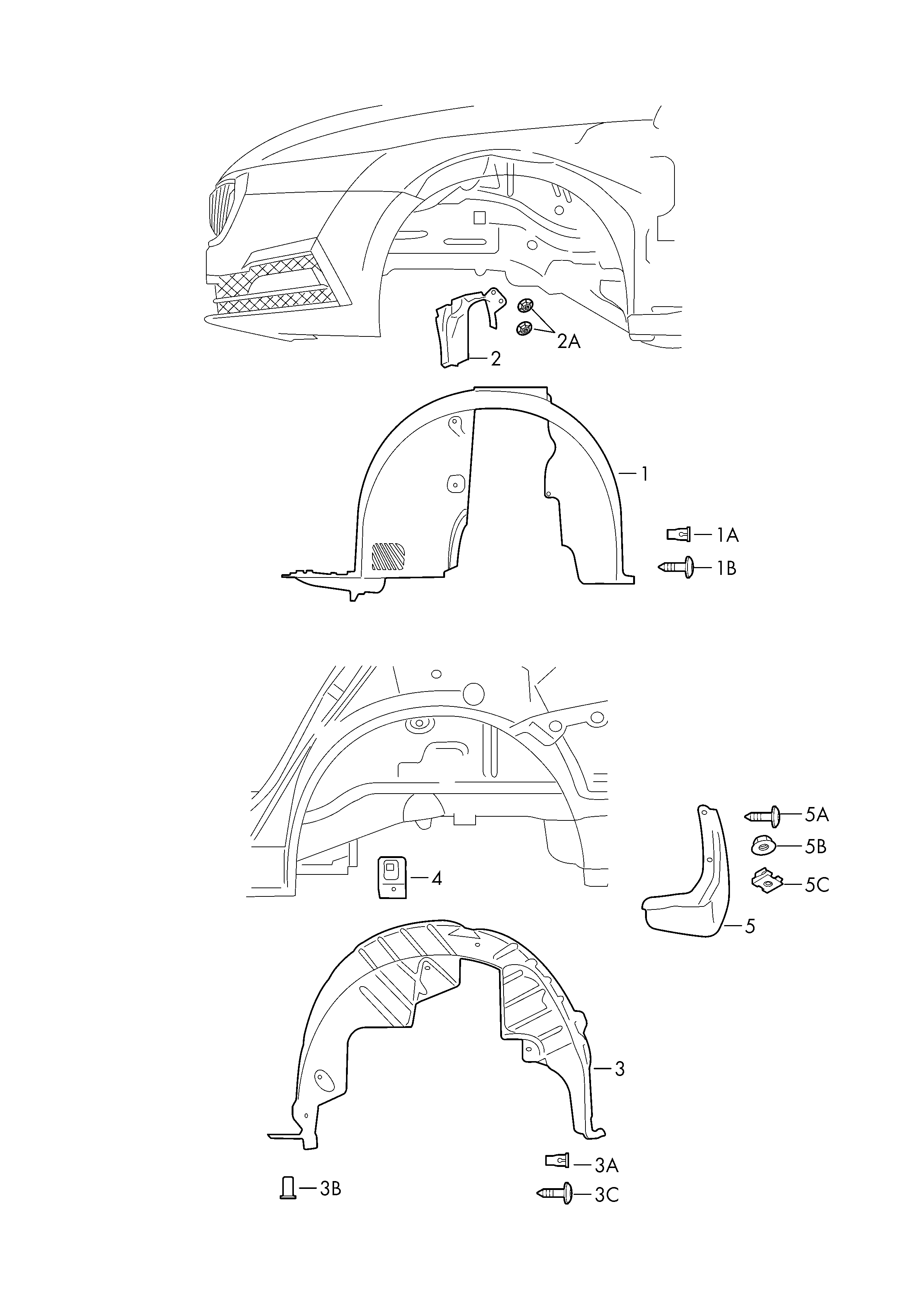 2A
2
1
1A
1B
5A
5B
5C
4
5
3
3A
3B
3C