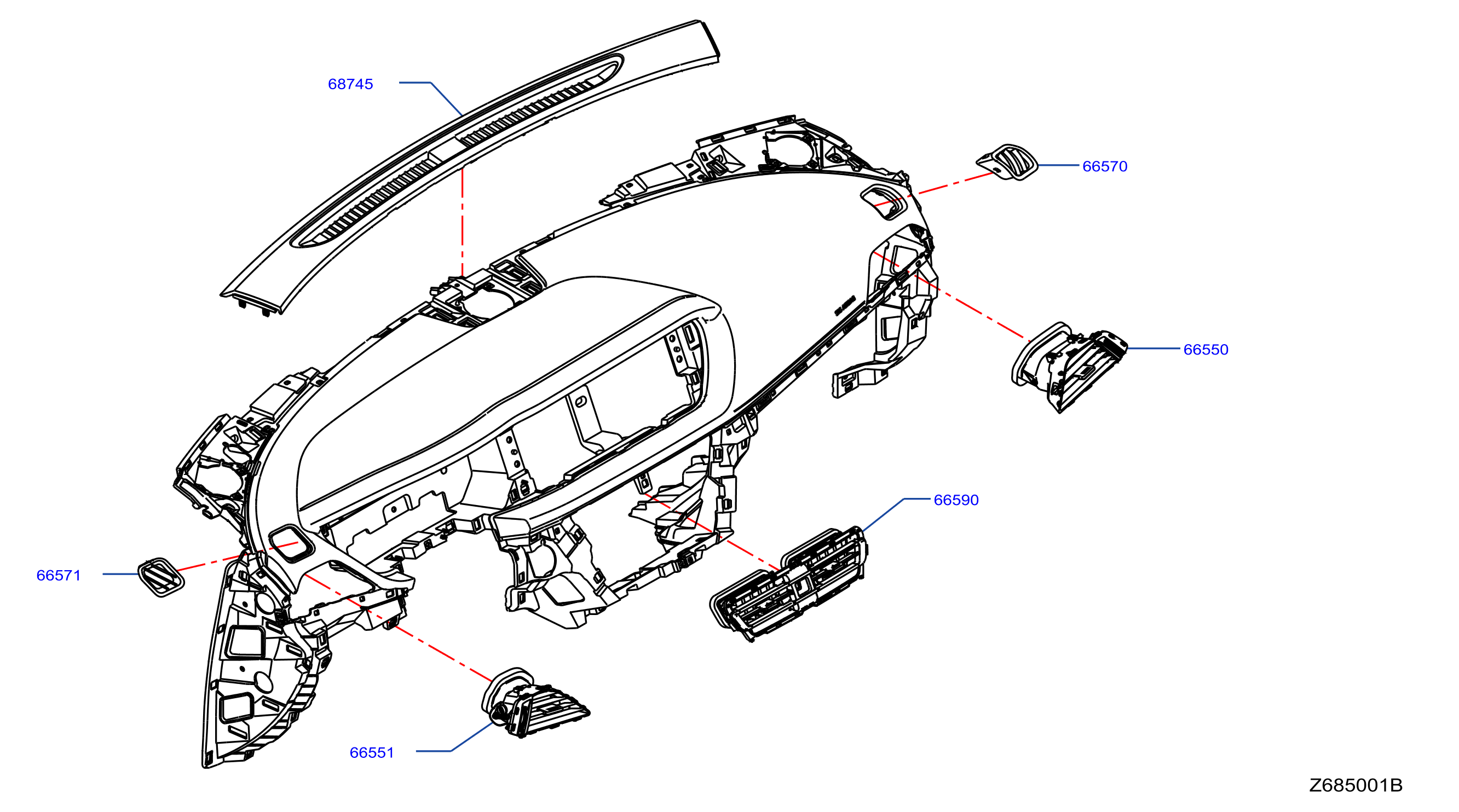 68745

66570

66550

66590

66571

66551

Z685001B