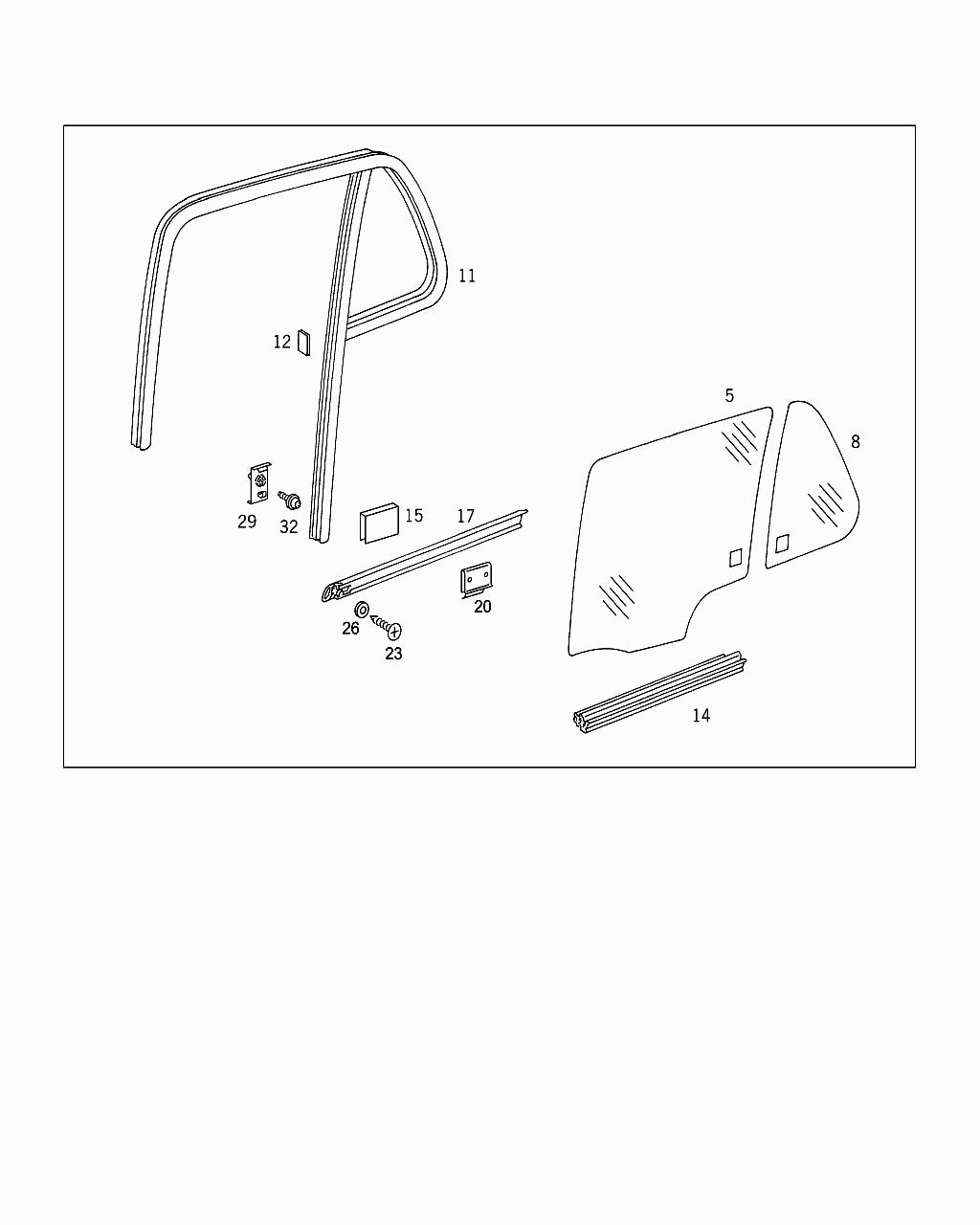 11
12
5
8
29
32
15
17
20
26
23
14