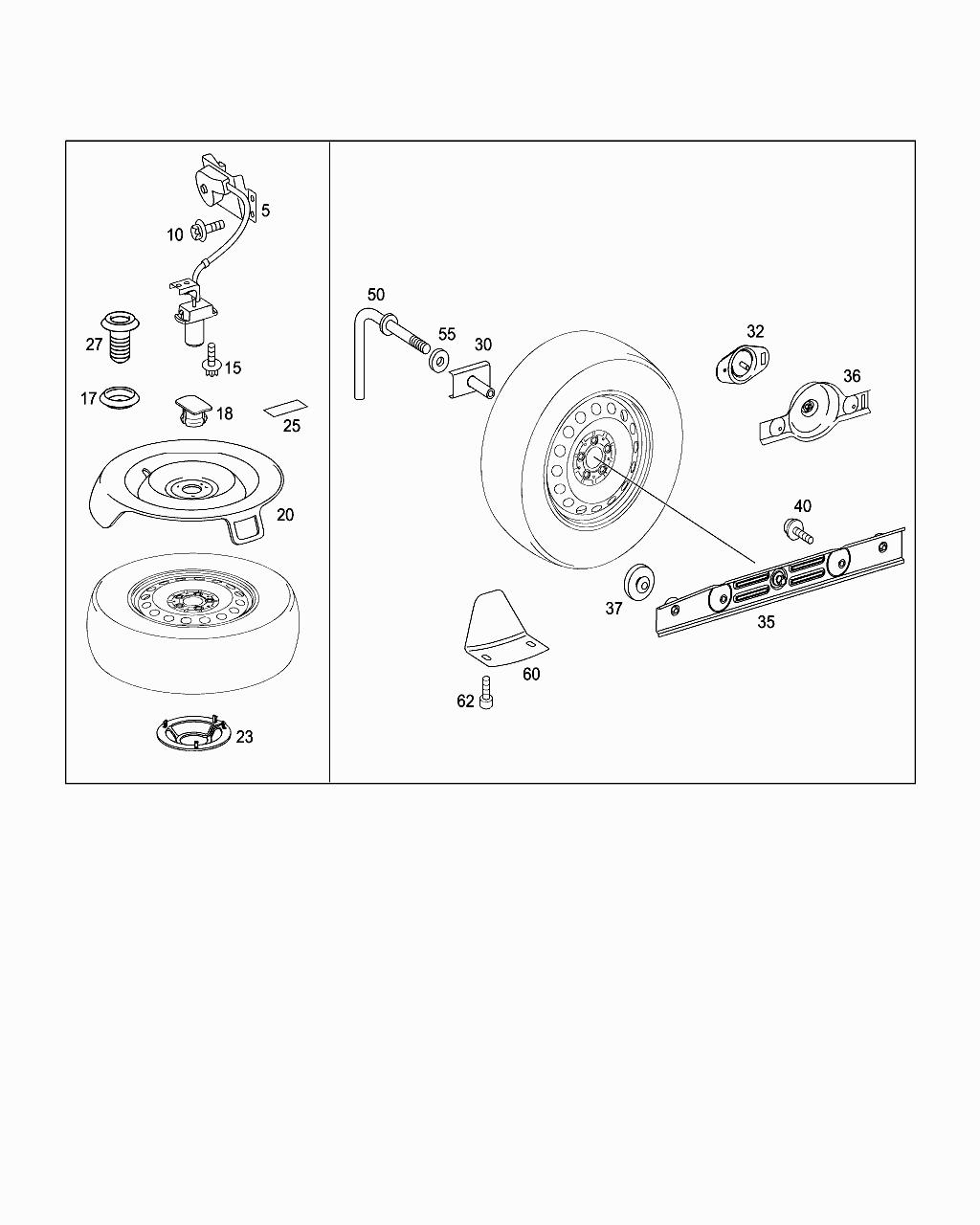 5
10
27
15
17
18
25
20
23
50
55
30
32
36
40
37
35
60
62