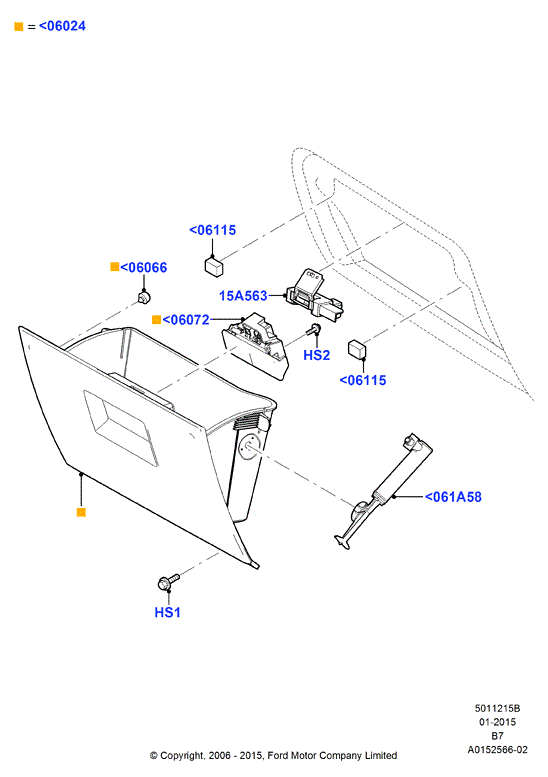 ■ = <06024

<06115

■<06066

15A563

■<06072

HS2

<06115

<061A58

■

HS1

5011215B
01-2015
B7
A0152566-02

© Copyright, 2006 - 2015, Ford Motor Company Limited