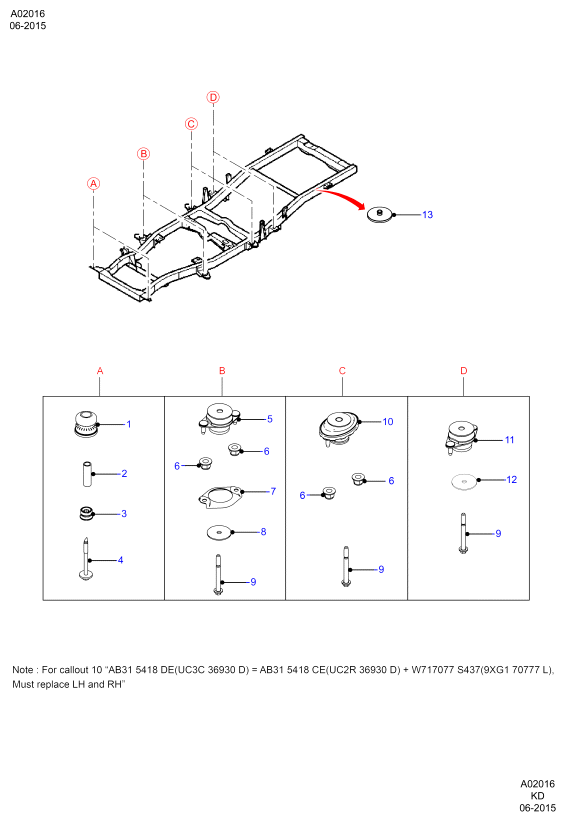 A02016
06-2015

D
C
B
A
13

A
B
C
D

1
2
3
4

5
6
6
7
8
9

10
6
6
9

11
12
9

Note : For callout 10 "AB31 5418 DE(UC3C 36930 D) = AB31 5418 CE(UC2R 36930 D) + W717077 S437(9XG1 70777 L), Must replace LH and RH"

A02016
KD
06-2015