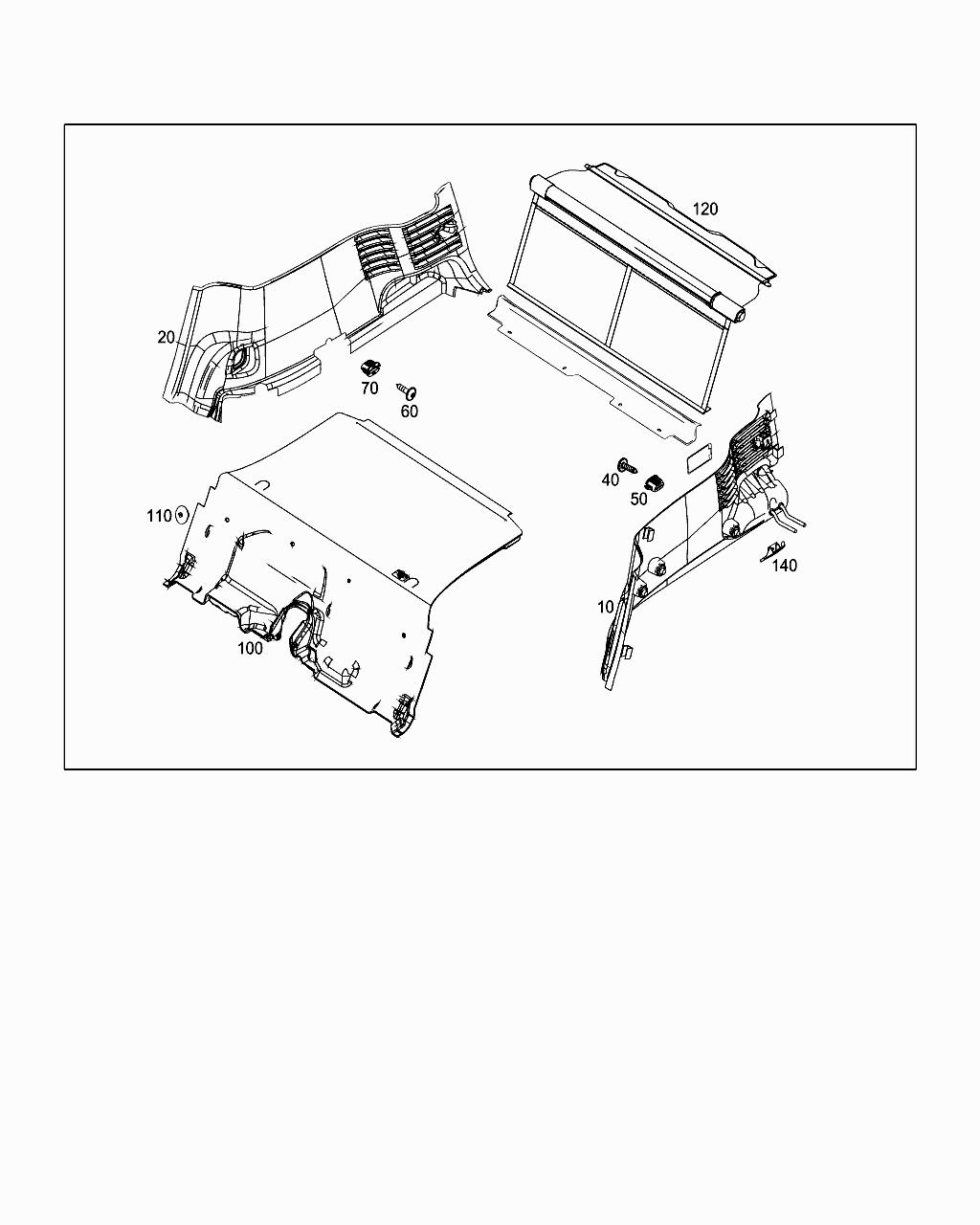 120
20
70
60
40
50
110
140
10
100