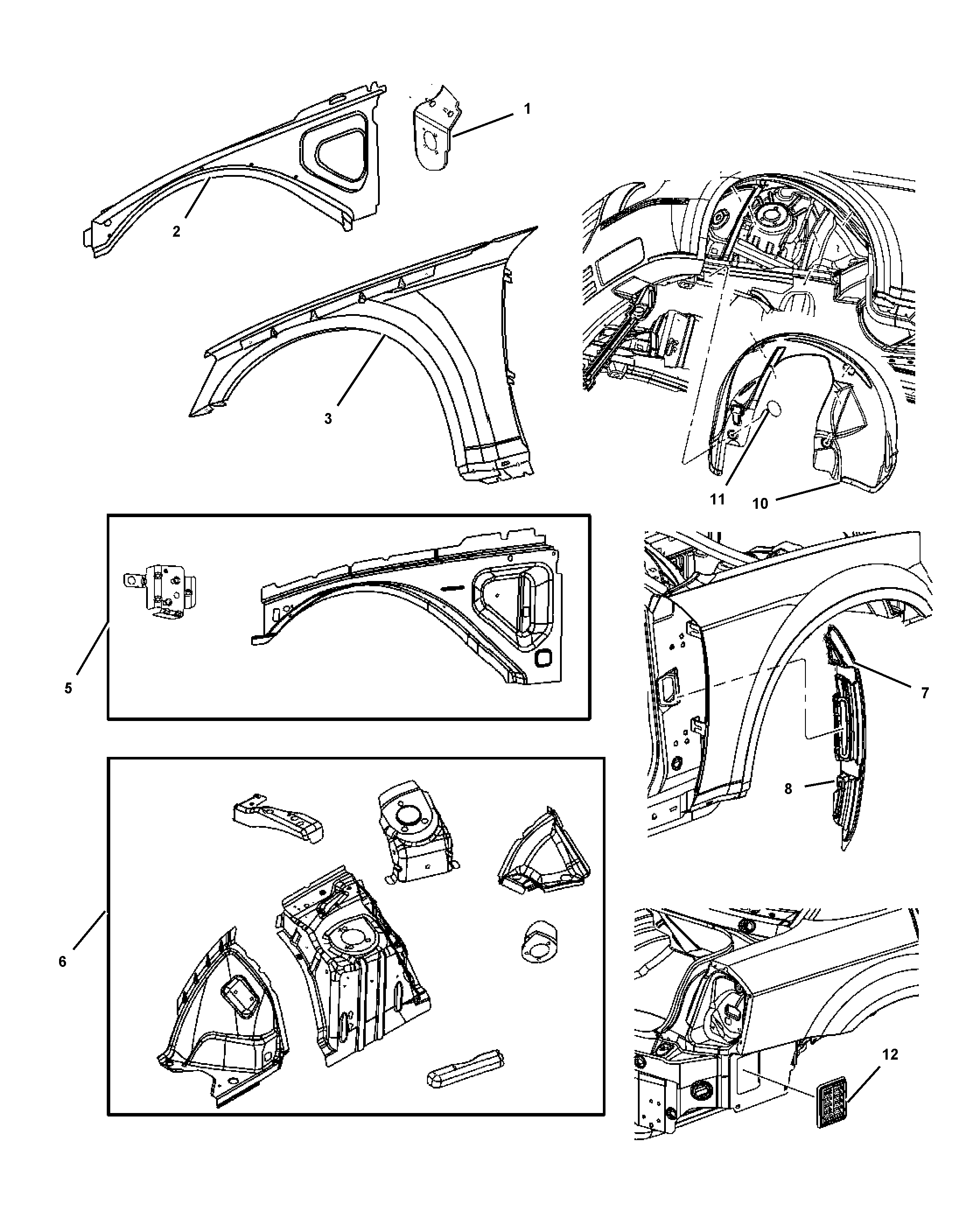 1
2
3
11
10
5
7
8
6
12