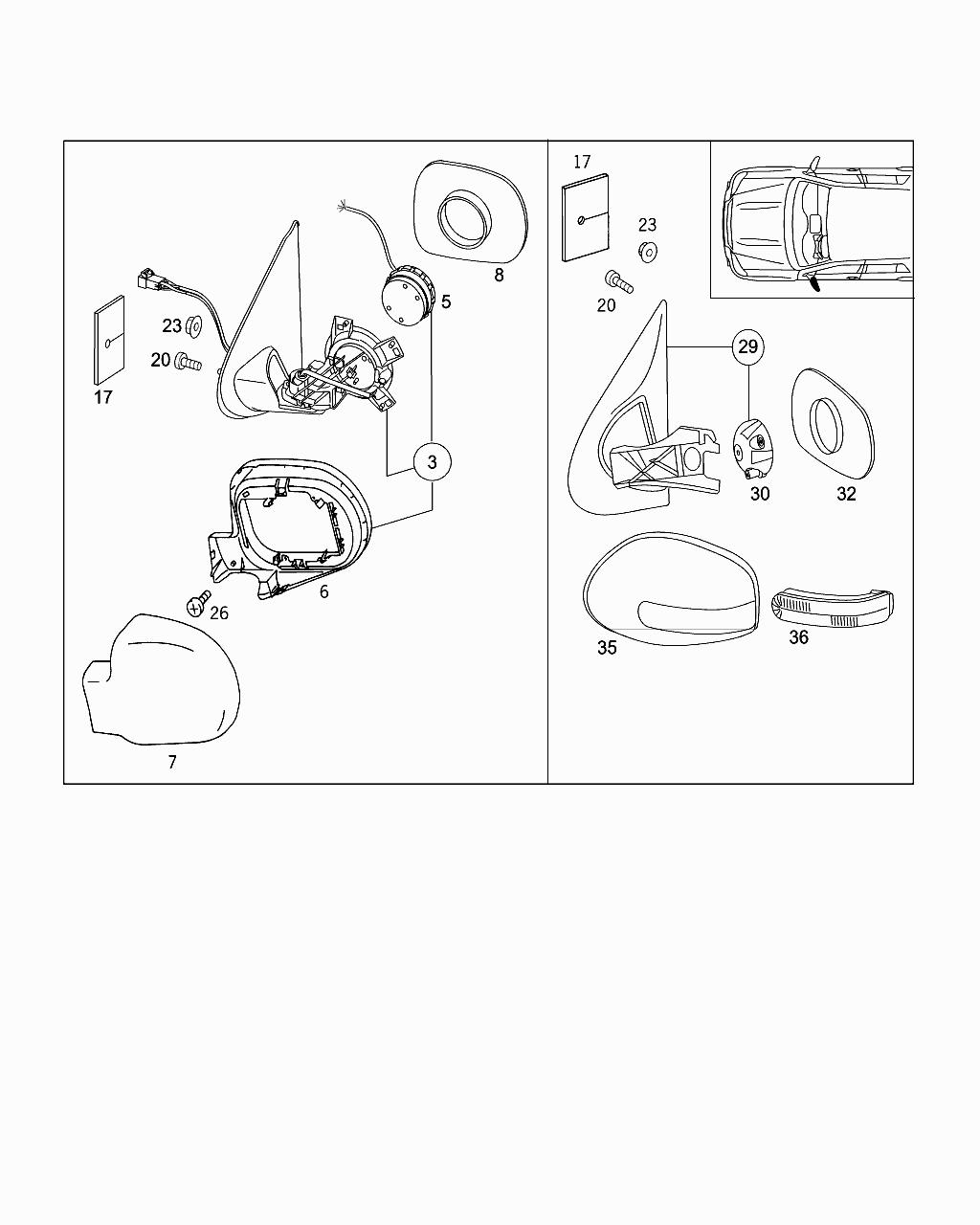 8
5
23
20
17
3
6
26
7
17
23
20
29
30
32
35
36