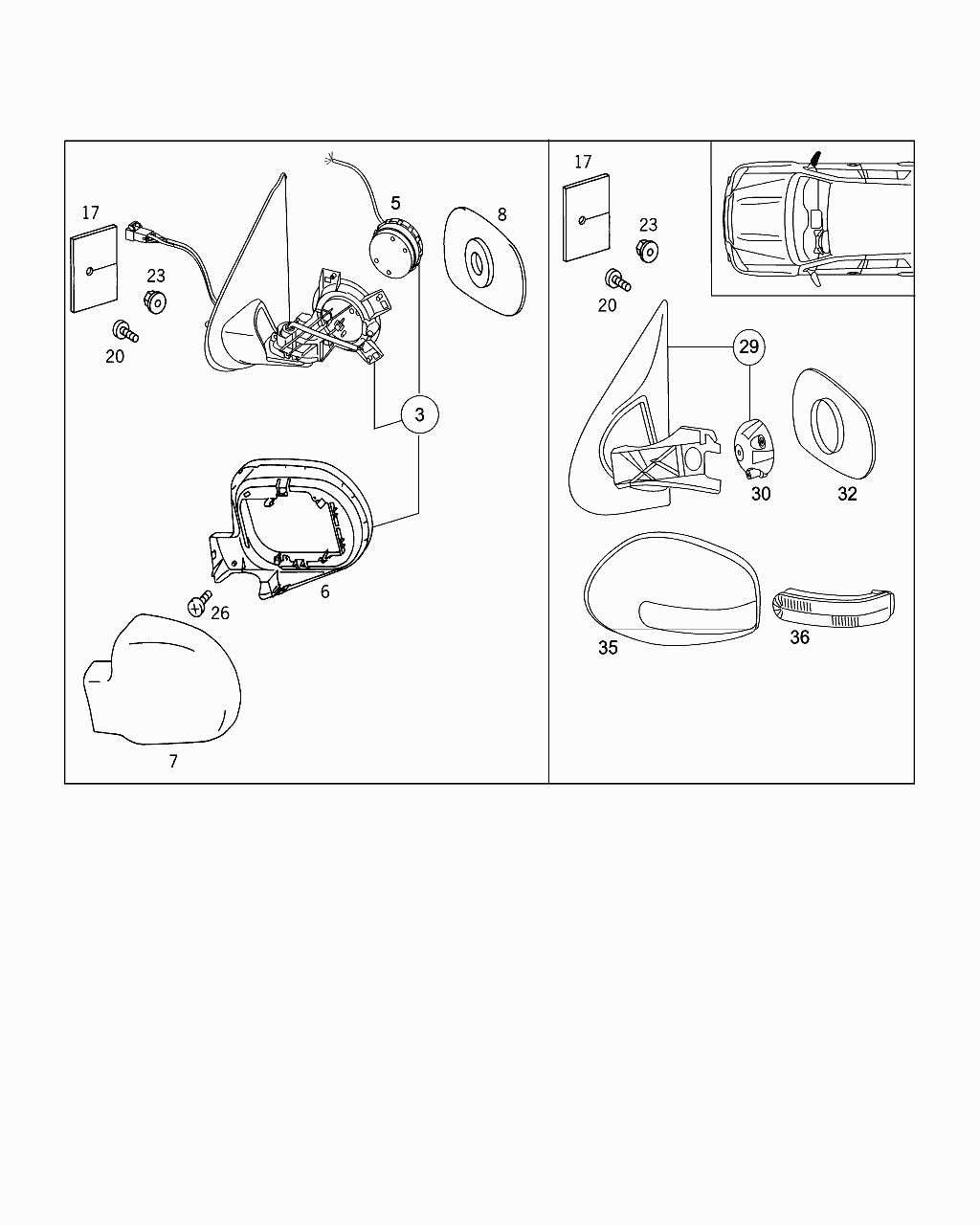 17
5
8
23
20
3
6
26
7
17
23
20
29
30
32
35
36