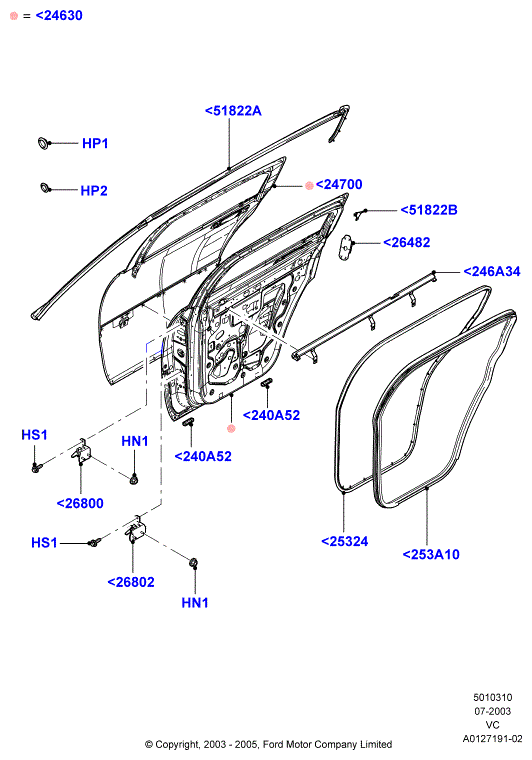 = <24630

<51822A

HP1

HP2

<24700

<51822B

<26482

<246A34

<240A52

<240A52

HS1

HN1

<26800

HS1

<26802

HN1

<25324

<253A10

5010310
07-2003
VC
A0127191-02

© Copyright, 2003 - 2005, Ford Motor Company Limited